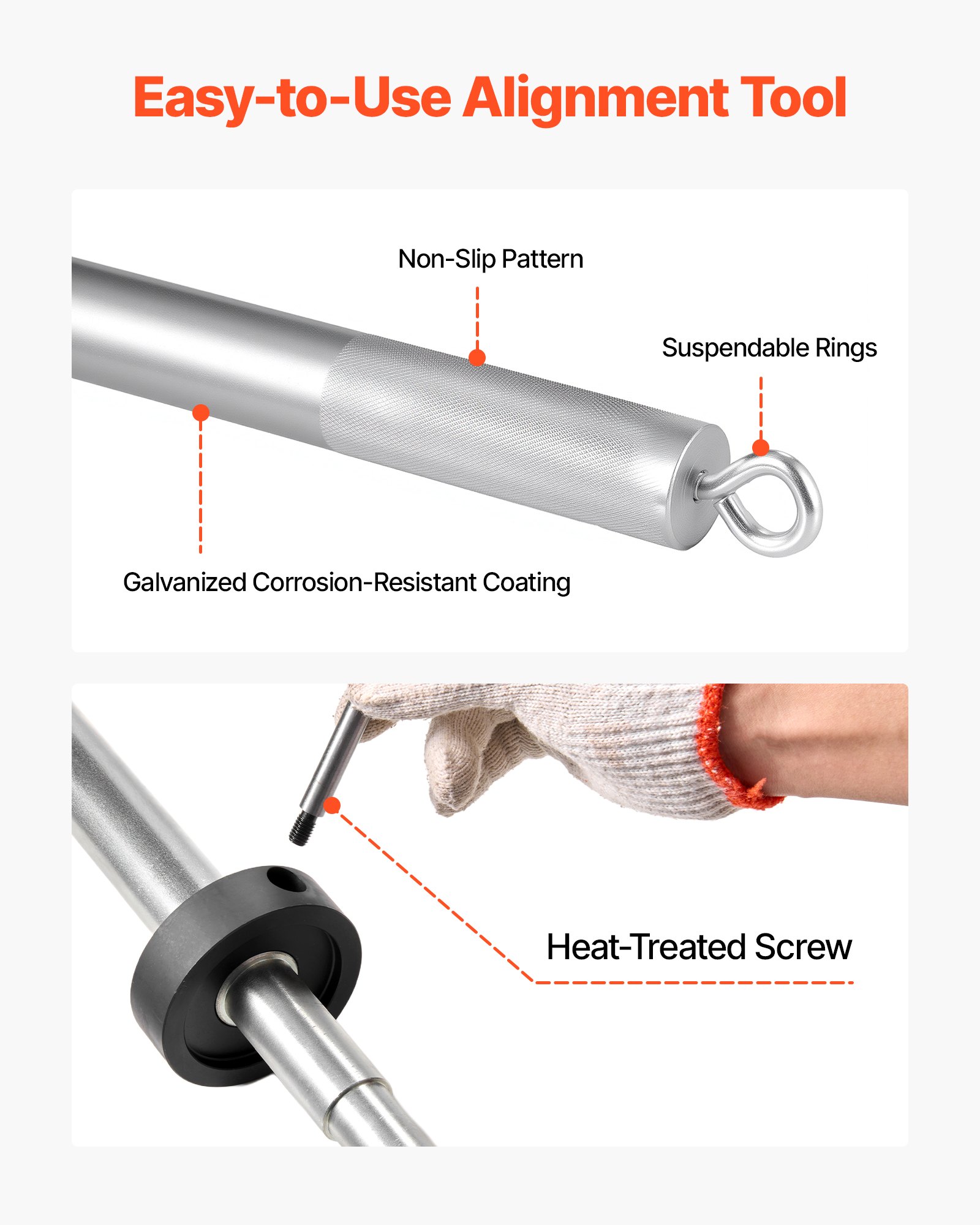 Easy-to-Use Alignment Tool

Non-Slip Pattern

Suspendable Rings

Galvanized Corrosion-Resistant Coating

Heat-Treated Screw