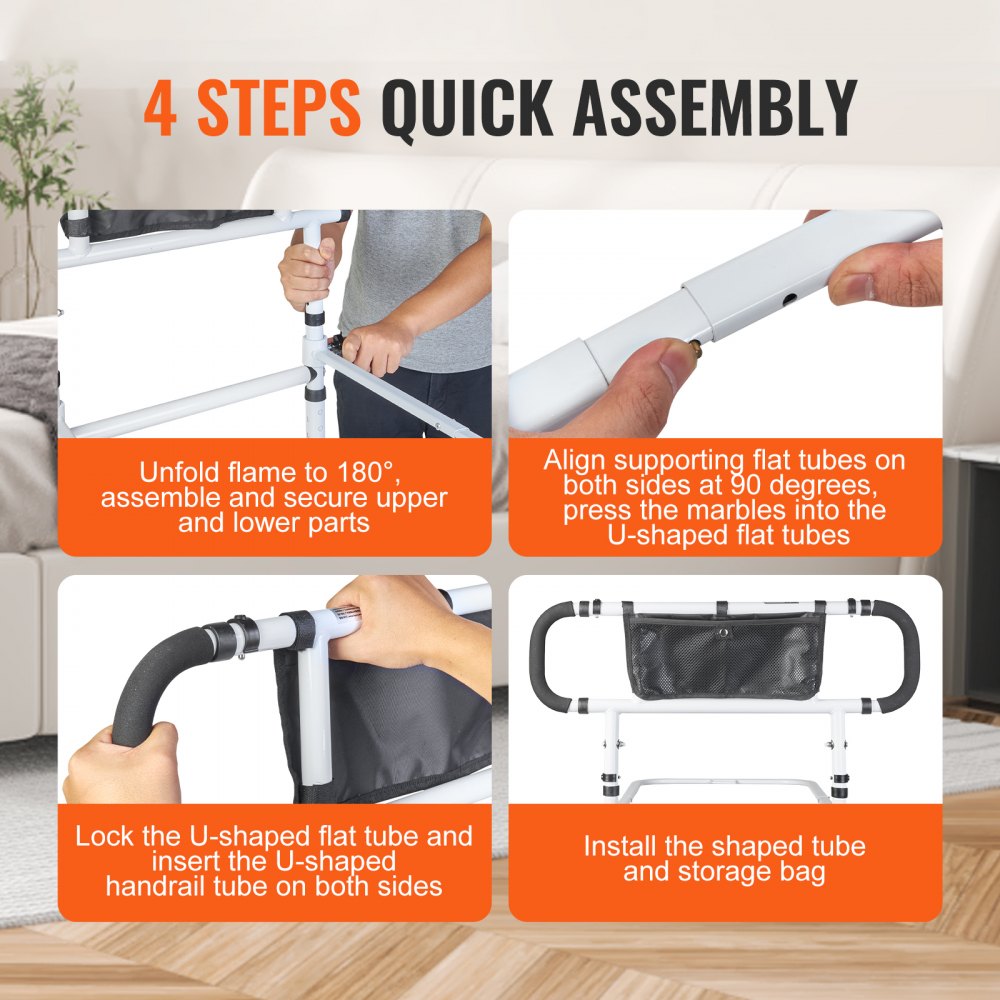 4 STEPS QUICK ASSEMBLY

Unfold flame to 180°, assemble and secure upper and lower parts

Align supporting flat tubes on both sides at 90 degrees, press the marbles into the U-shaped flat tubes

Lock the U-shaped flat tube and insert the U-shaped handrail tube on both sides

Install the shaped tube and storage bag