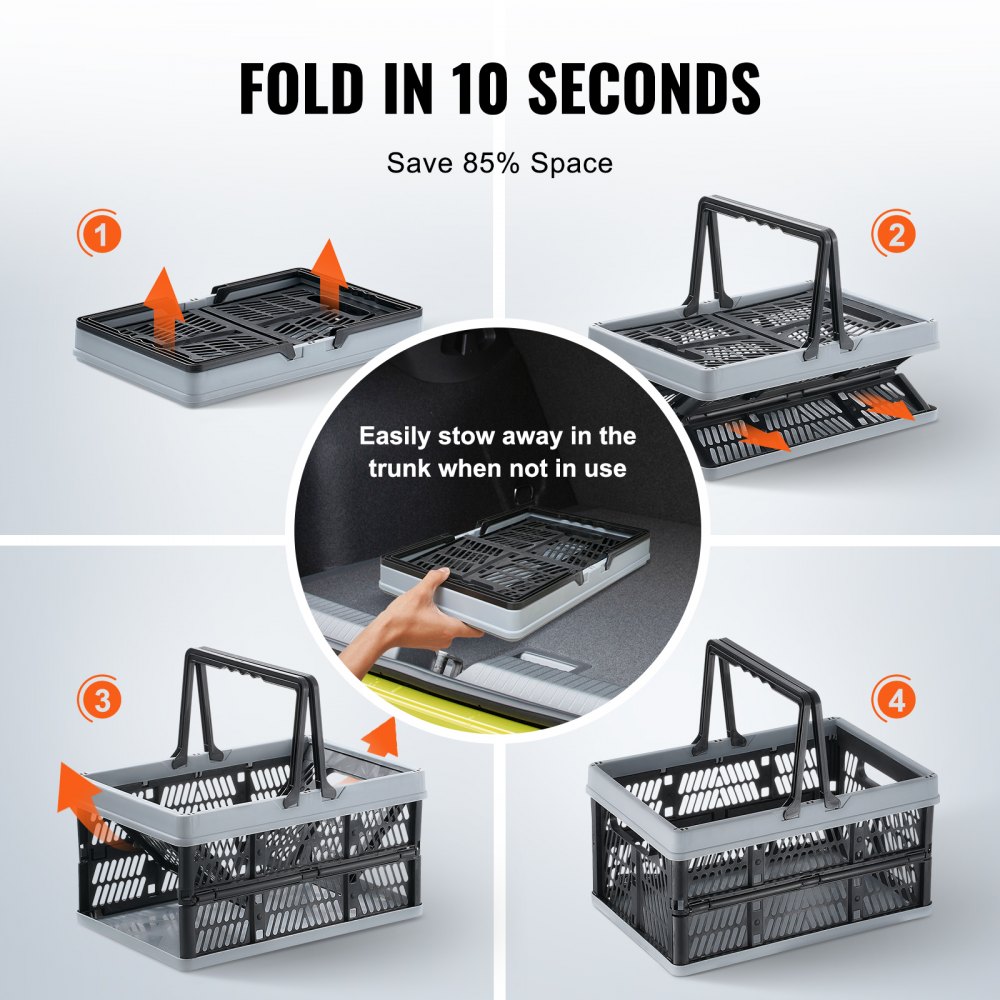 FOLD IN 10 SECONDS

Save 85% Space

1

2

Easily stow away in the trunk when not in use

3

4