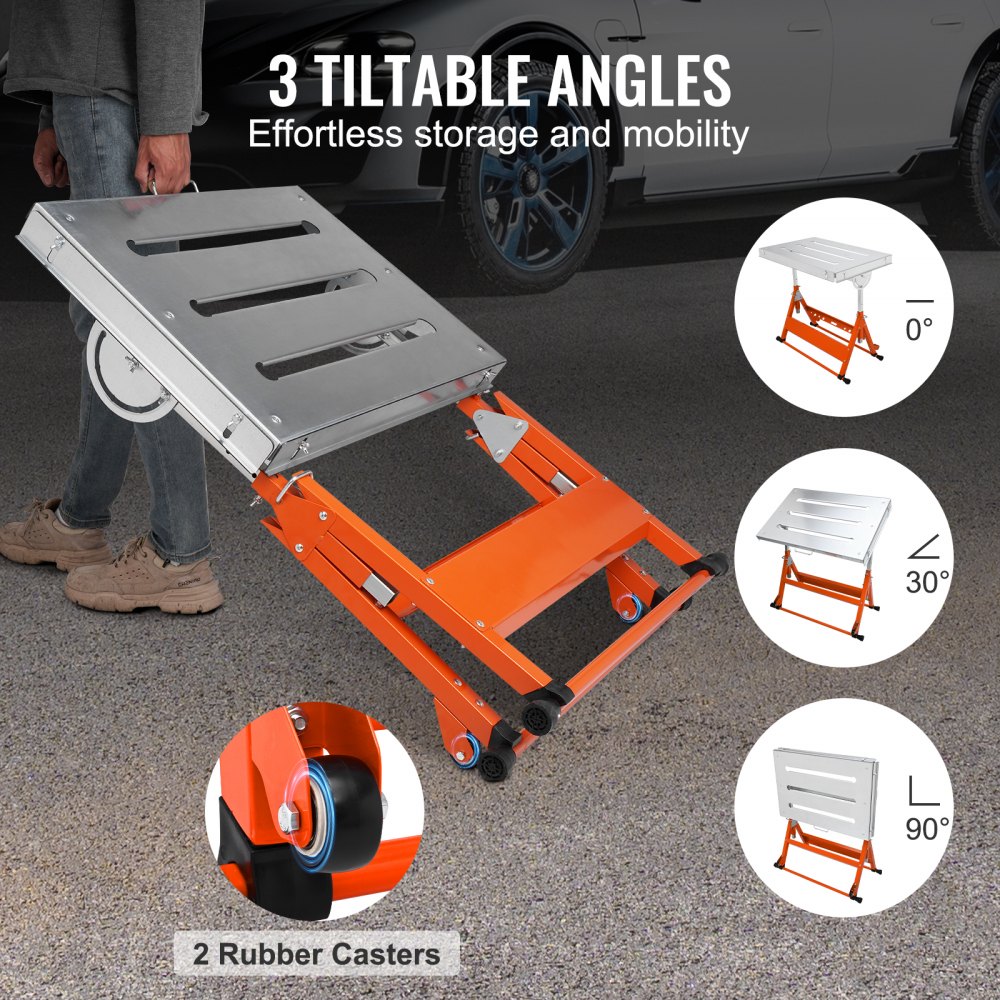 3 TILTABLE ANGLES
Effortless storage and mobility

0°

30°

90°

2 Rubber Casters