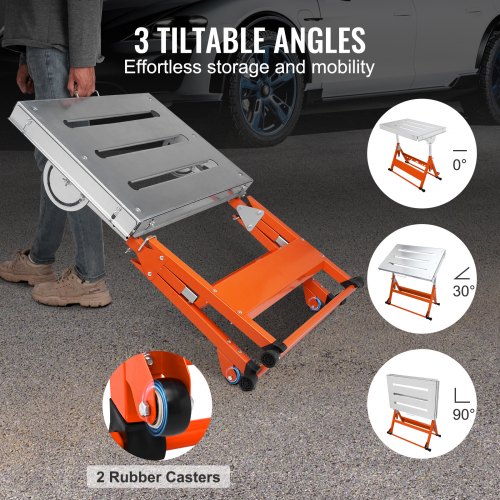 3 TILTABLE ANGLES
Effortless storage and mobility

0°

30°

90°

2 Rubber Casters