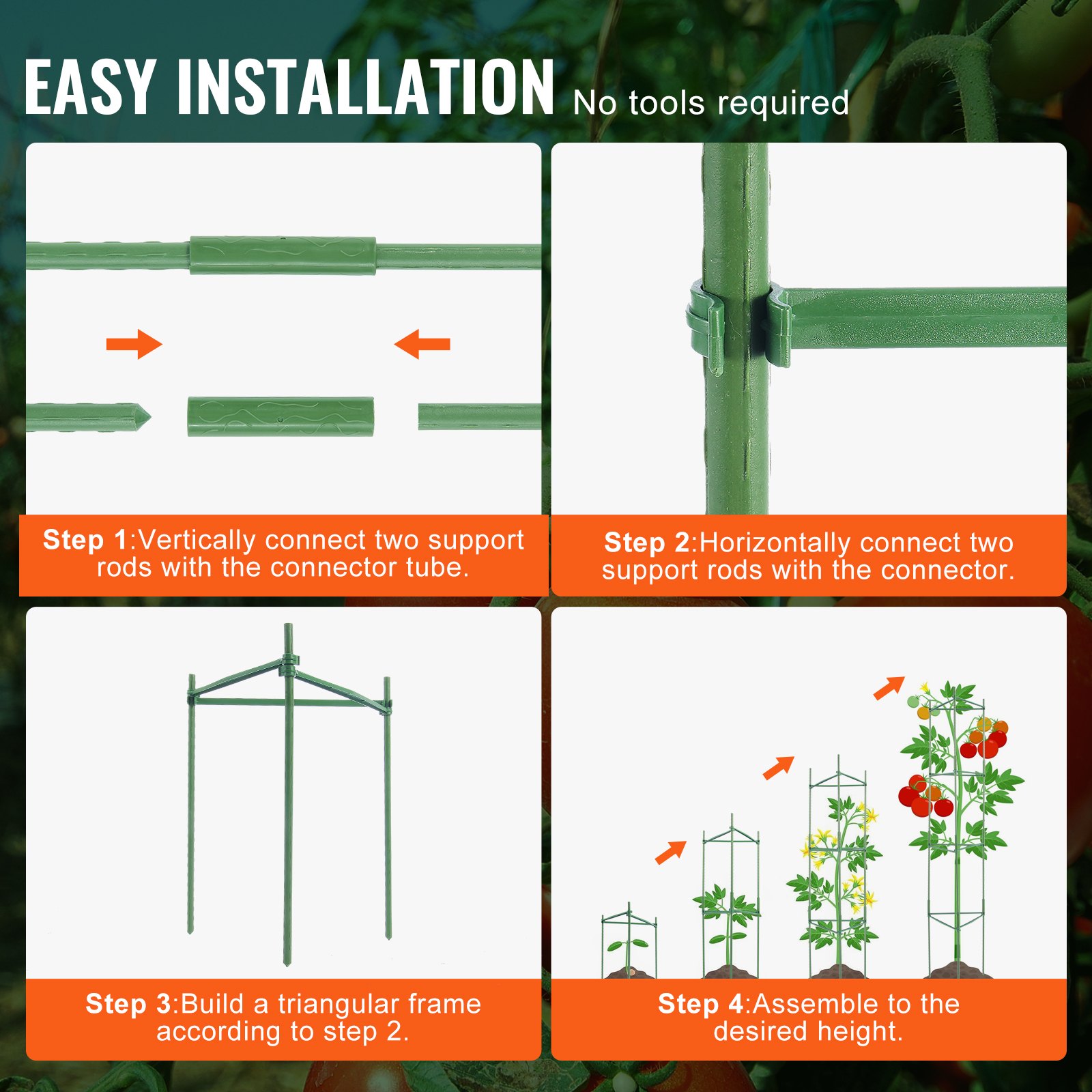 EASY INSTALLATION No tools required

Step 1:Vertically connect two support rods with the connector tube.

Step 2:Horizontally connect two support rods with the connector.

Step 3:Build a triangular frame according to step 2.

Step 4:Assemble to the desired height.