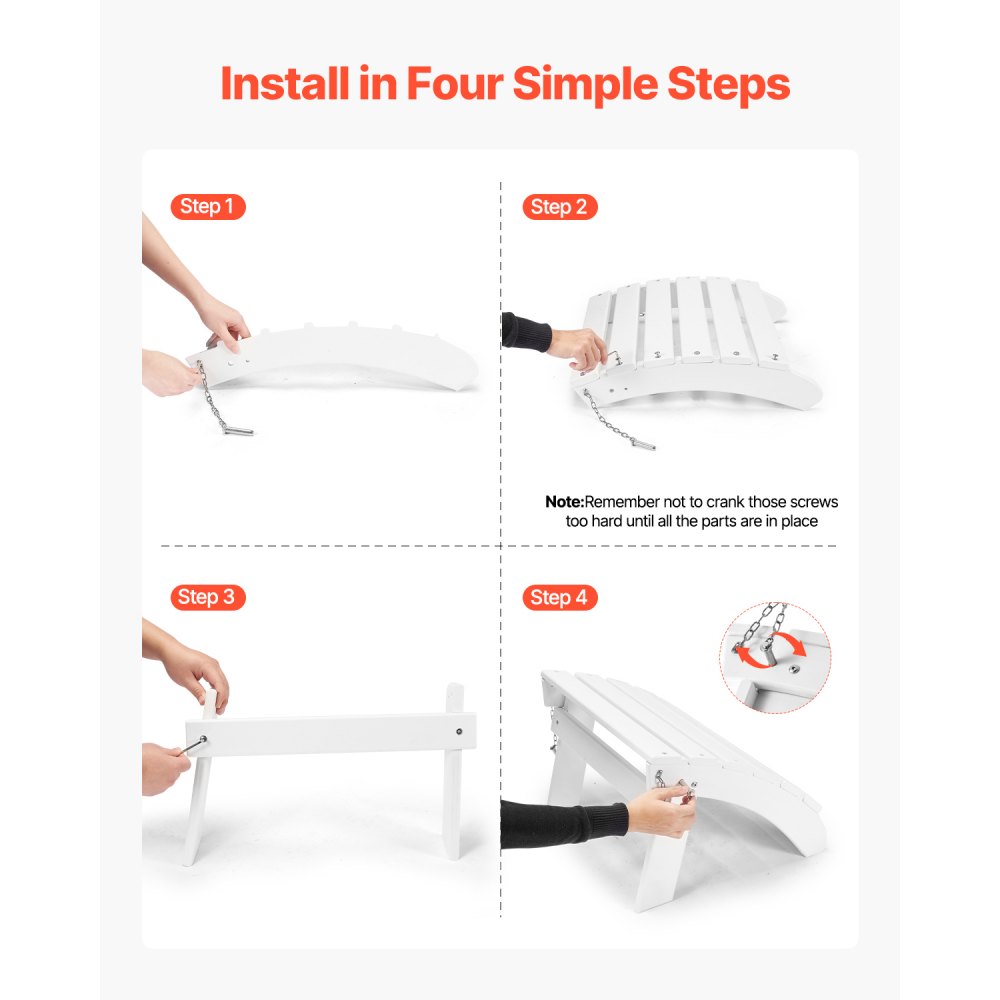 Install in Four Simple Steps

Step 1

Step 2

Note:Remember not to crank those screws too hard until all the parts are in place

Step 3

Step 4