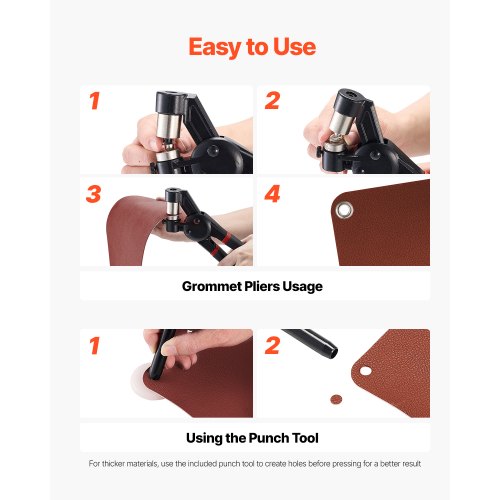 Easy to Use

1

2

3

4

Grommet Pliers Usage

1

2

Using the Punch Tool

For thicker materials, use the included punch tool to create holes before pressing for a better result