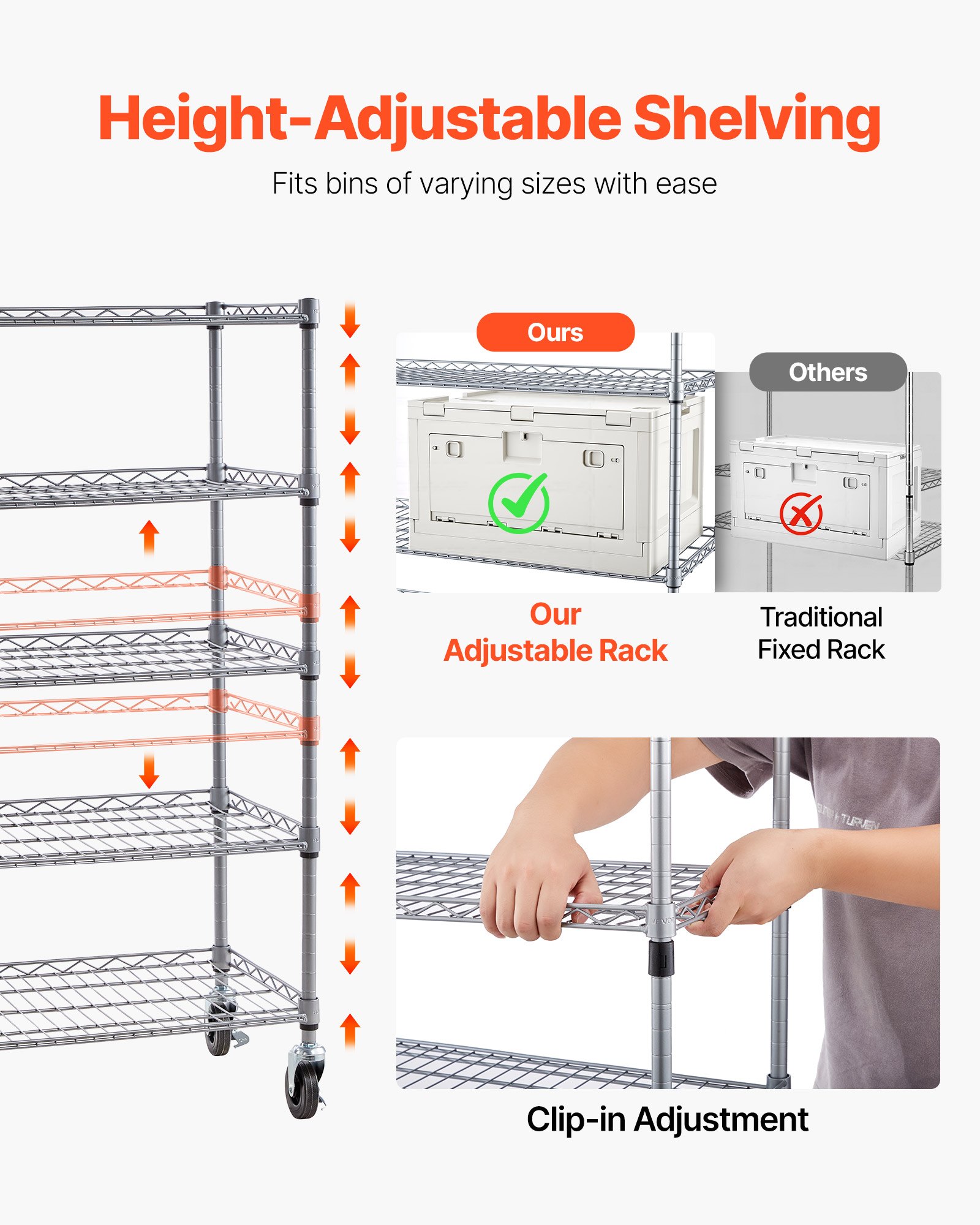 Height-Adjustable Shelving

Fits bins of varying sizes with ease

Ours

Others

Our Adjustable Rack

Traditional Fixed Rack

Clip-in Adjustment