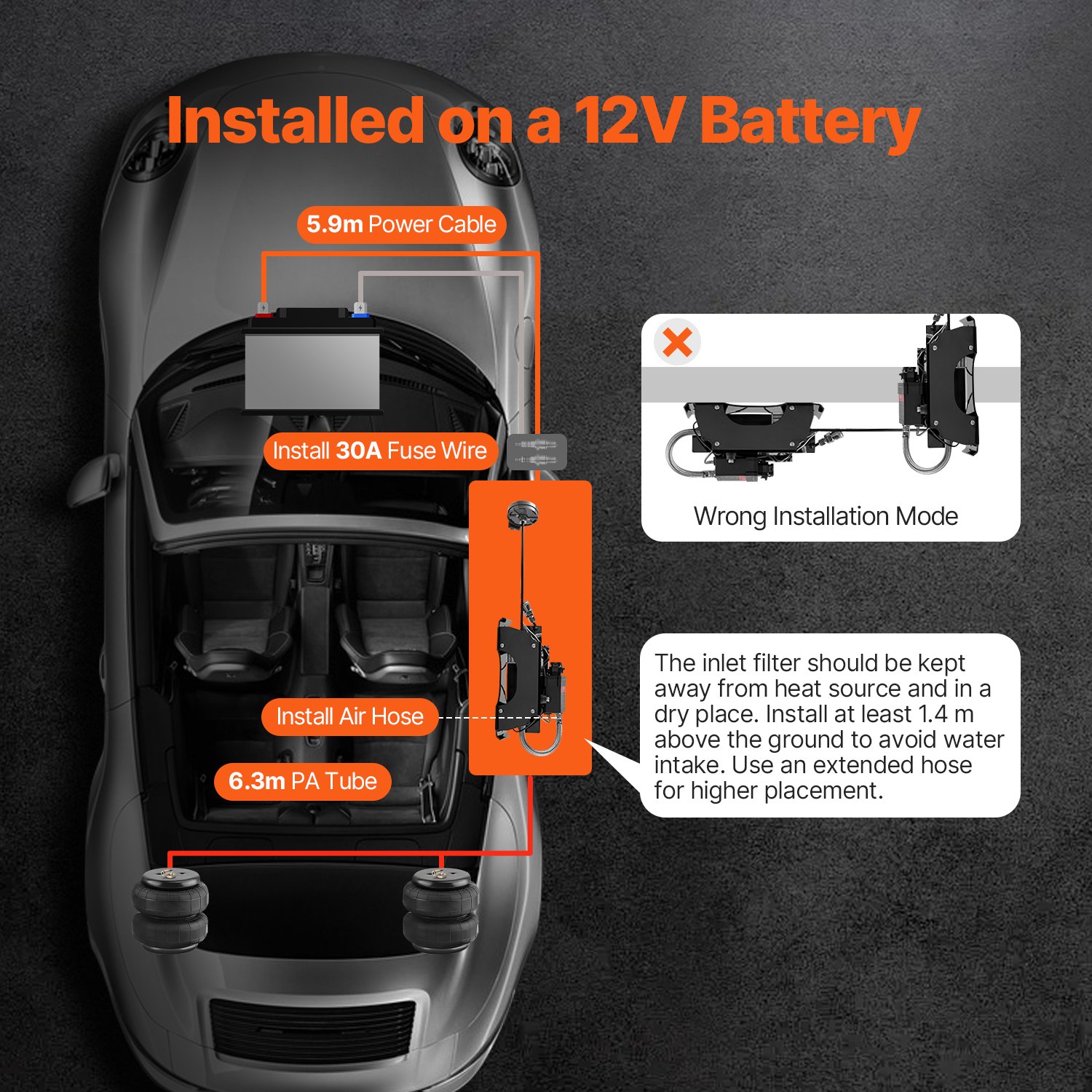 Installed on a 12V Battery

5.9m Power Cable

Install 30A Fuse Wire

Wrong Installation Mode

Install Air Hose

6.3m PA Tube

The inlet filter should be kept away from heat source and in a dry place. Install at least 1.4 m above the ground to avoid water intake. Use an extended hose for higher placement.