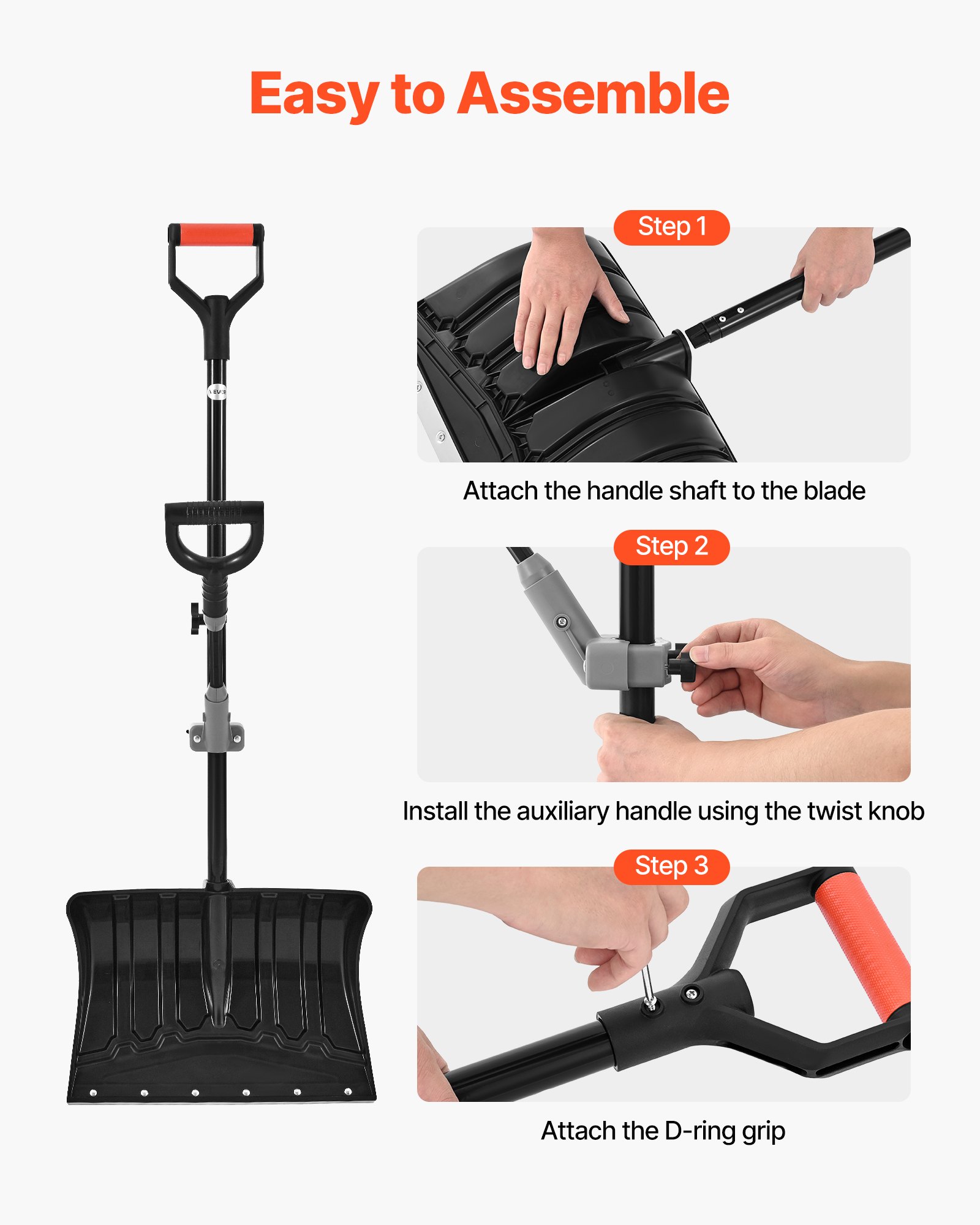 Easy to Assemble

VEVOR

Step 1

Attach the handle shaft to the blade

Step 2

Install the auxiliary handle using the twist knob

Step 3

Attach the D-ring grip