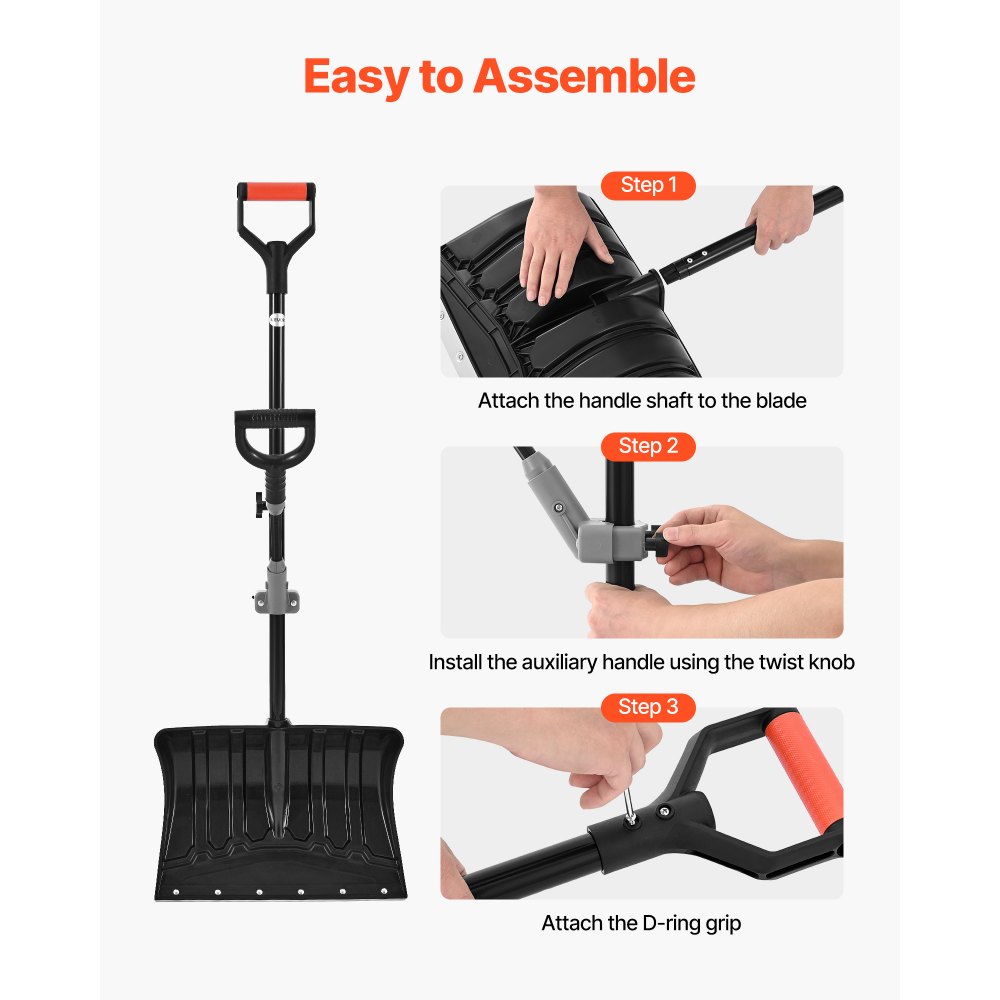 Easy to Assemble

Step 1

Attach the handle shaft to the blade

Step 2

Install the auxiliary handle using the twist knob

Step 3

Attach the D-ring grip