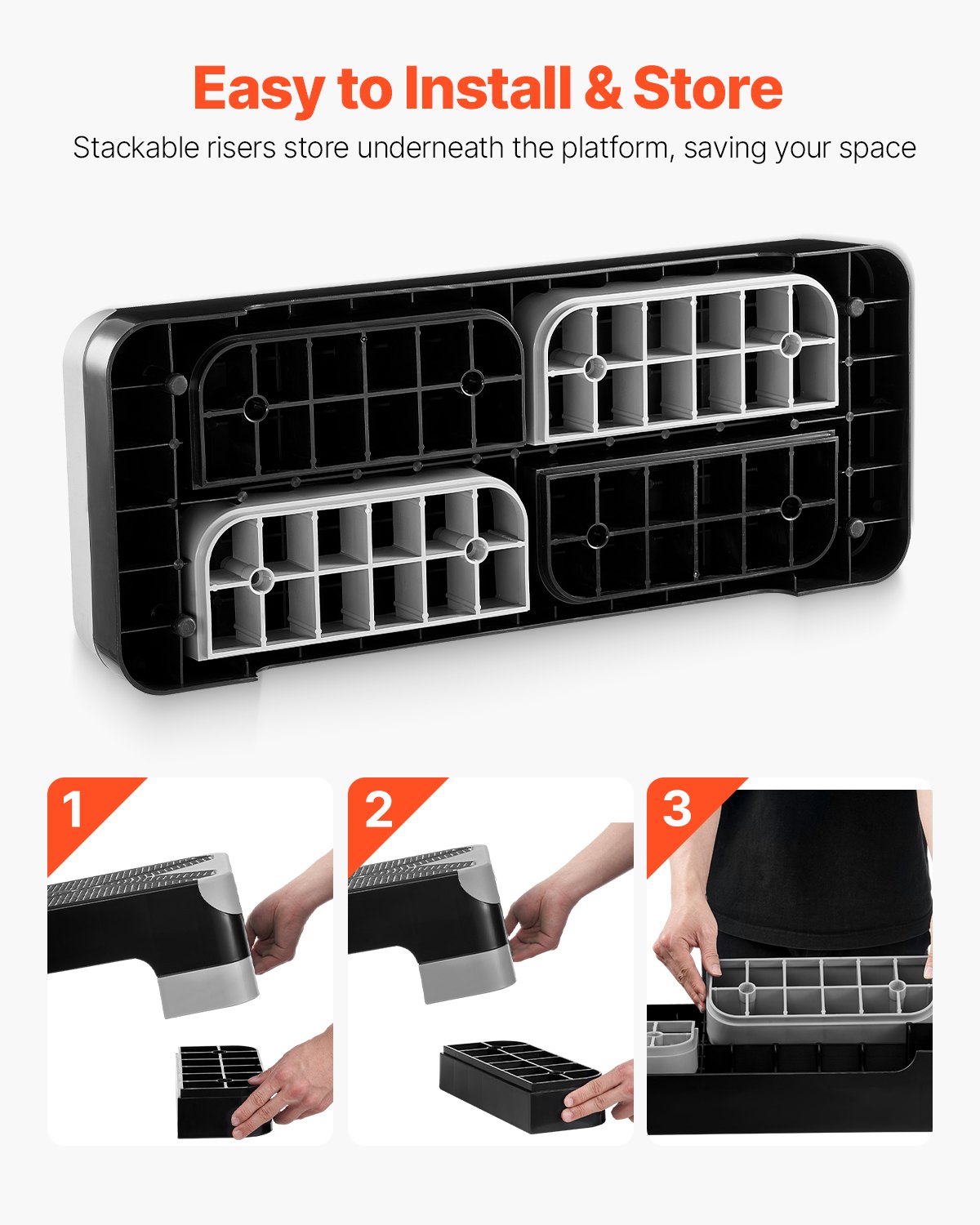 Easy to Install & Store

Stackable risers store underneath the platform, saving your space

1

2

3