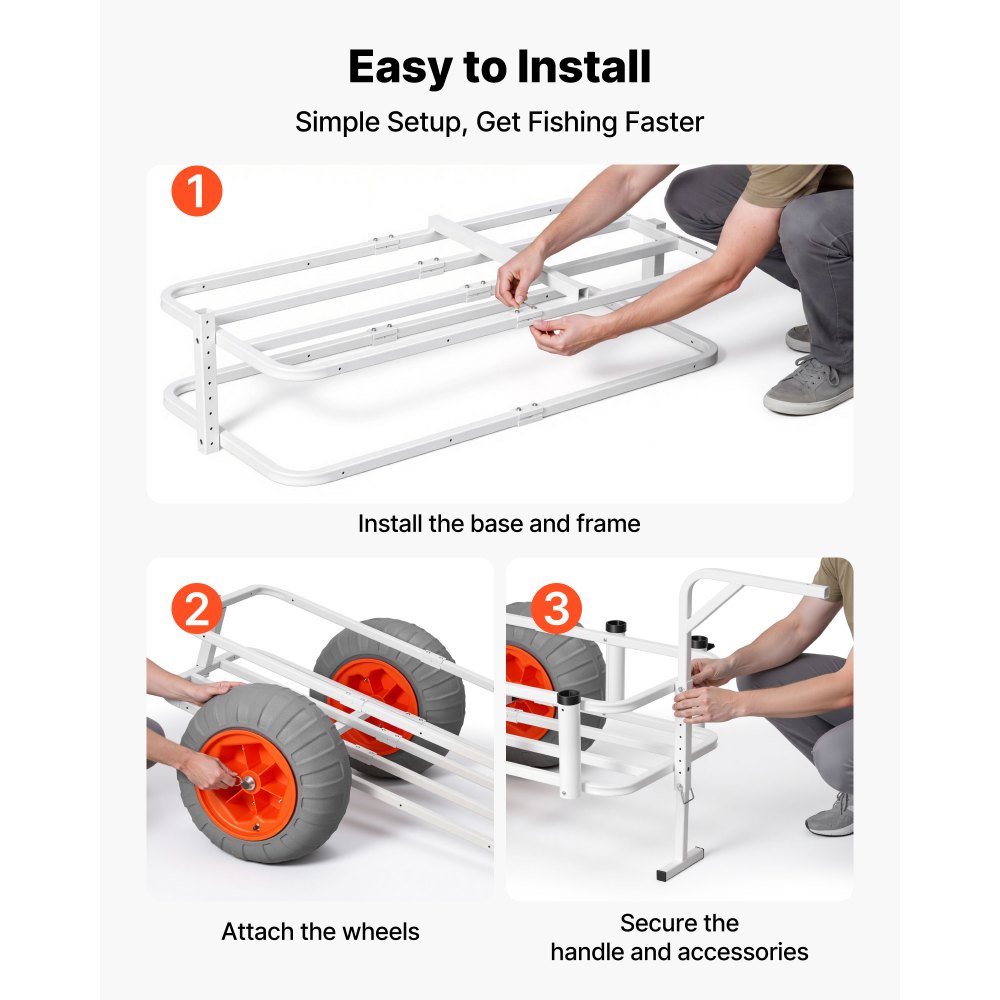 Easy to Install

Simple Setup, Get Fishing Faster

1

Install the base and frame

2

Attach the wheels

3

Secure the handle and accessories