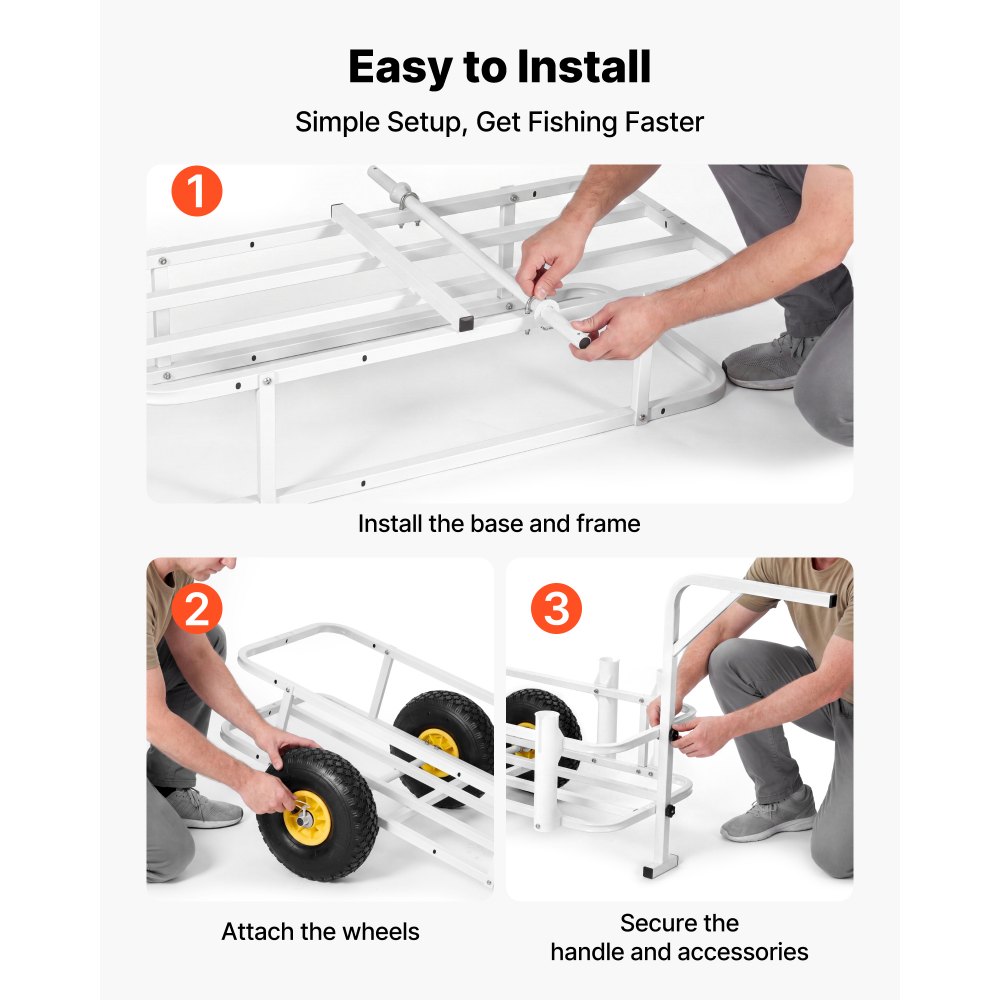 Easy to Install

Simple Setup, Get Fishing Faster

1

Install the base and frame

2

Attach the wheels

3

Secure the handle and accessories