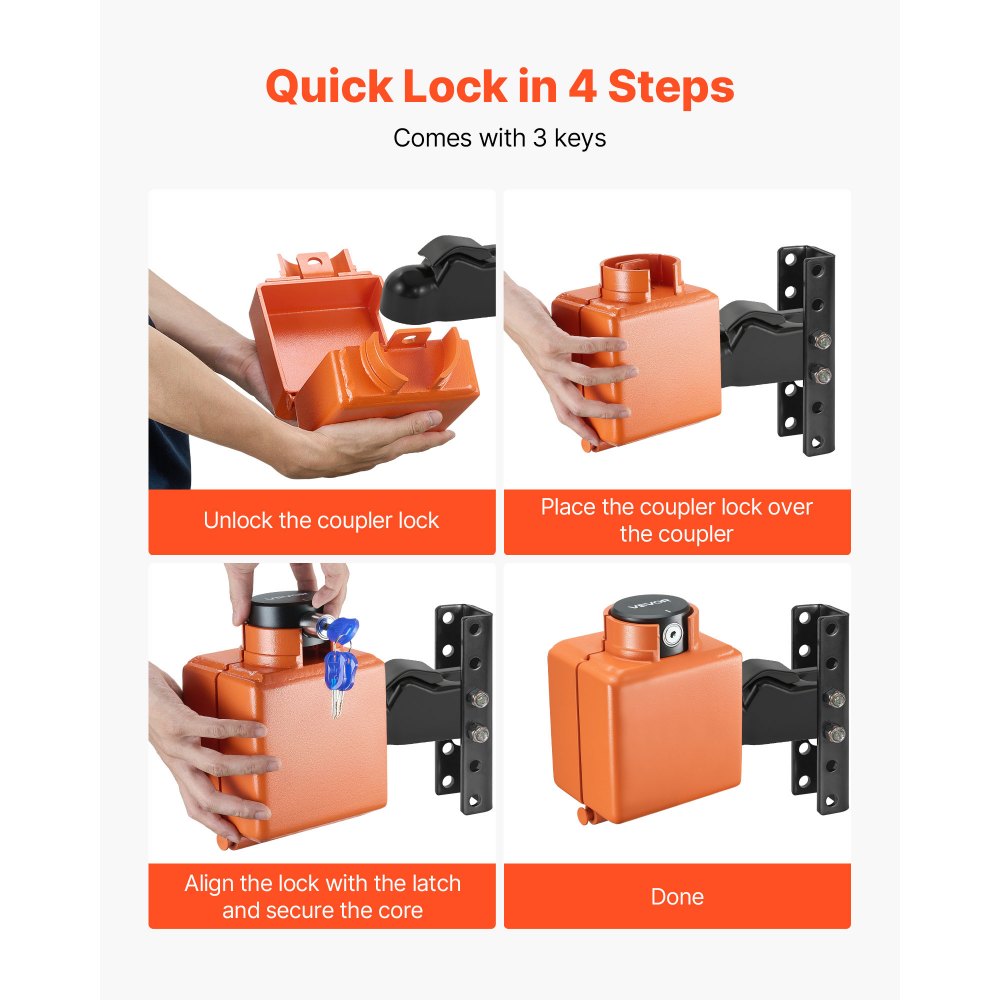 Quick Lock in 4 Steps

Comes with 3 keys

Unlock the coupler lock

Place the coupler lock over the coupler

VEVOR

Align the lock with the latch and secure the core

VEVOR

Done