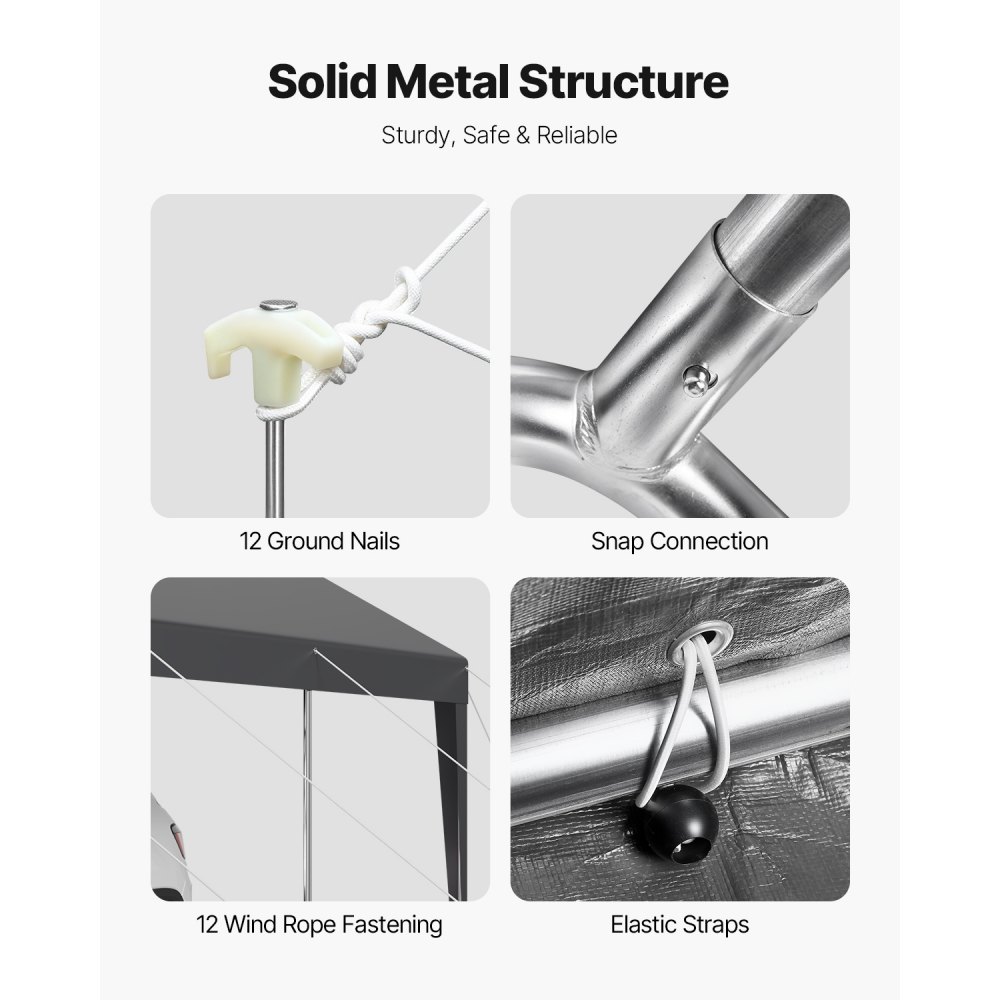 Solid Metal Structure

Sturdy, Safe & Reliable

12 Ground Nails

Snap Connection

12 Wind Rope Fastening

Elastic Straps