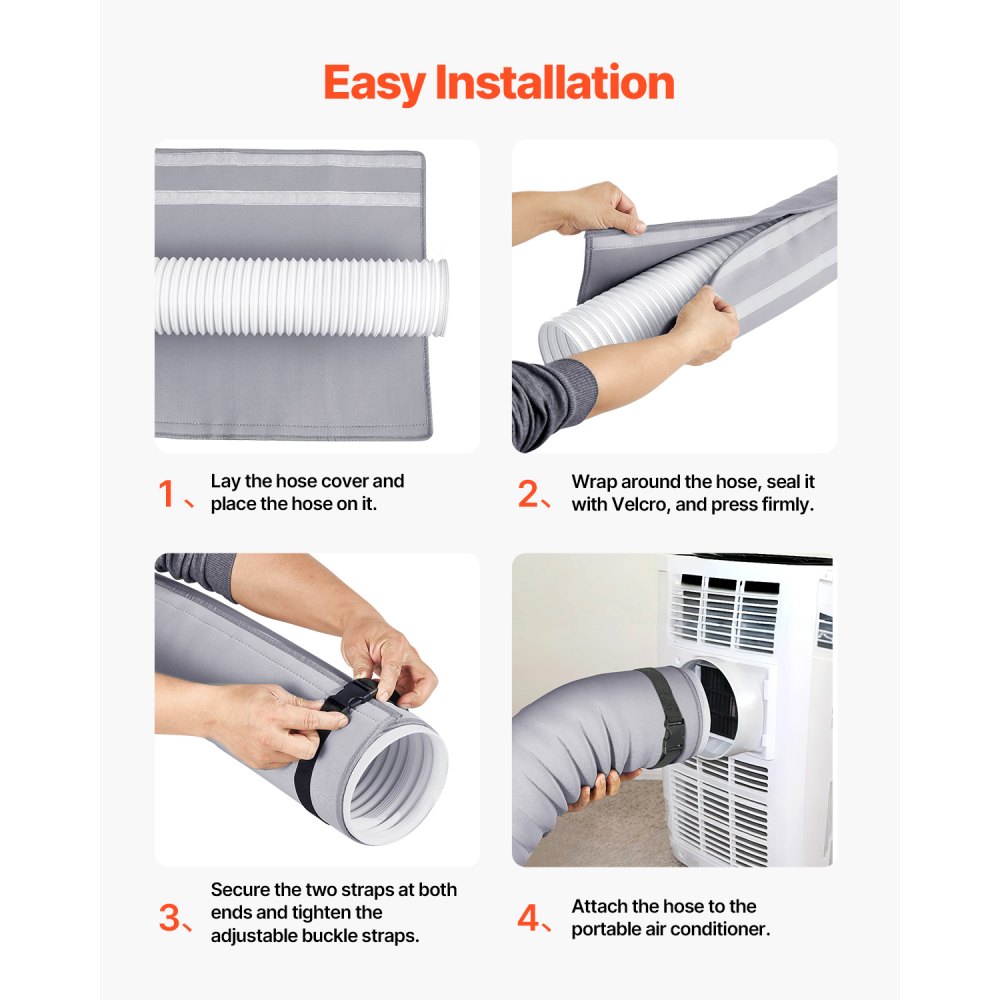 Easy Installation

1、 Lay the hose cover and place the hose on it.

2、 Wrap around the hose, seal it with Velcro, and press firmly.

3、 Secure the two straps at both ends and tighten the adjustable buckle straps.

4、 Attach the hose to the portable air conditioner.