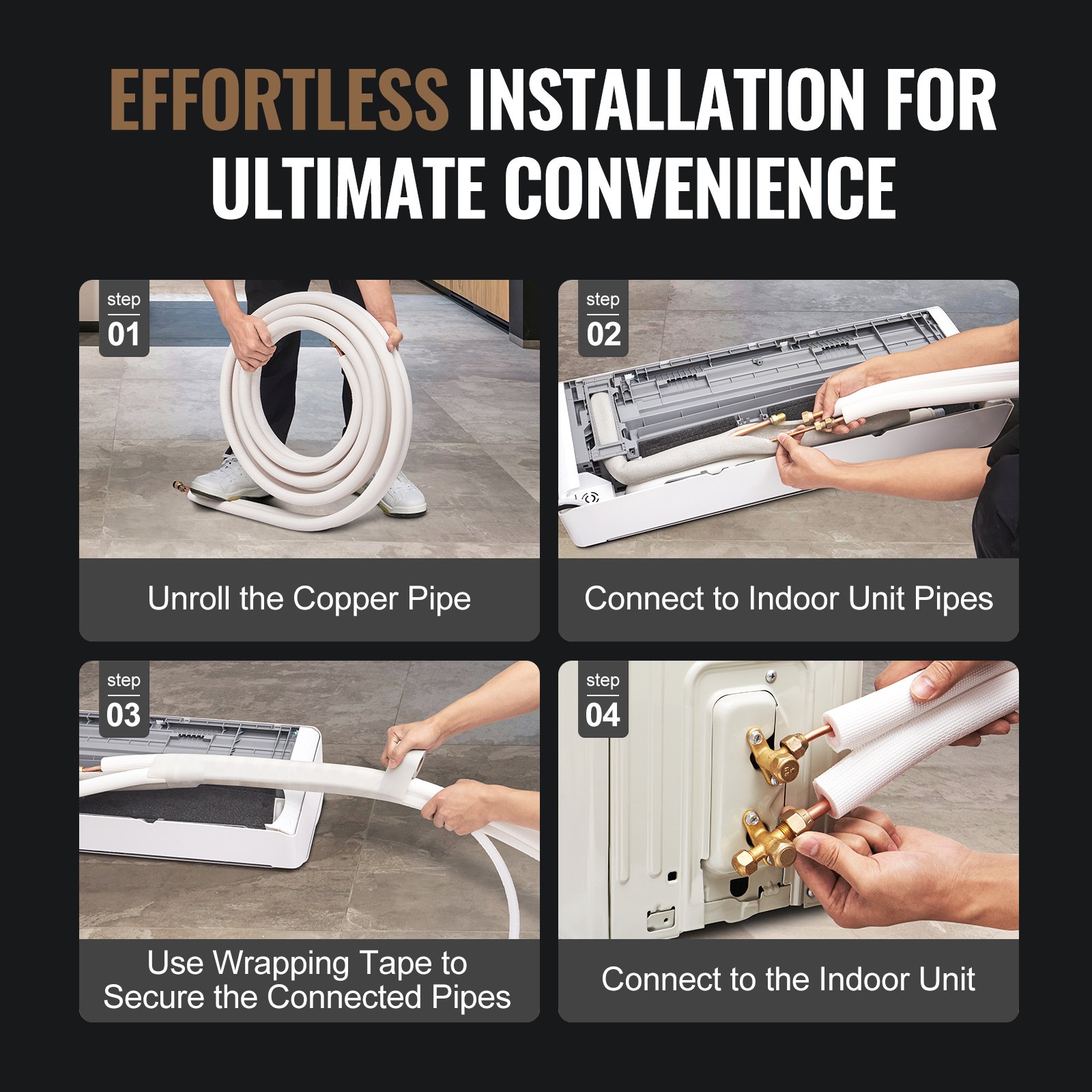 EFFORTLESS INSTALLATION FOR ULTIMATE CONVENIENCE

step
01

Unroll the Copper Pipe

step
02

Connect to Indoor Unit Pipes

step
03

Use Wrapping Tape to Secure the Connected Pipes

step
04

Connect to the Indoor Unit