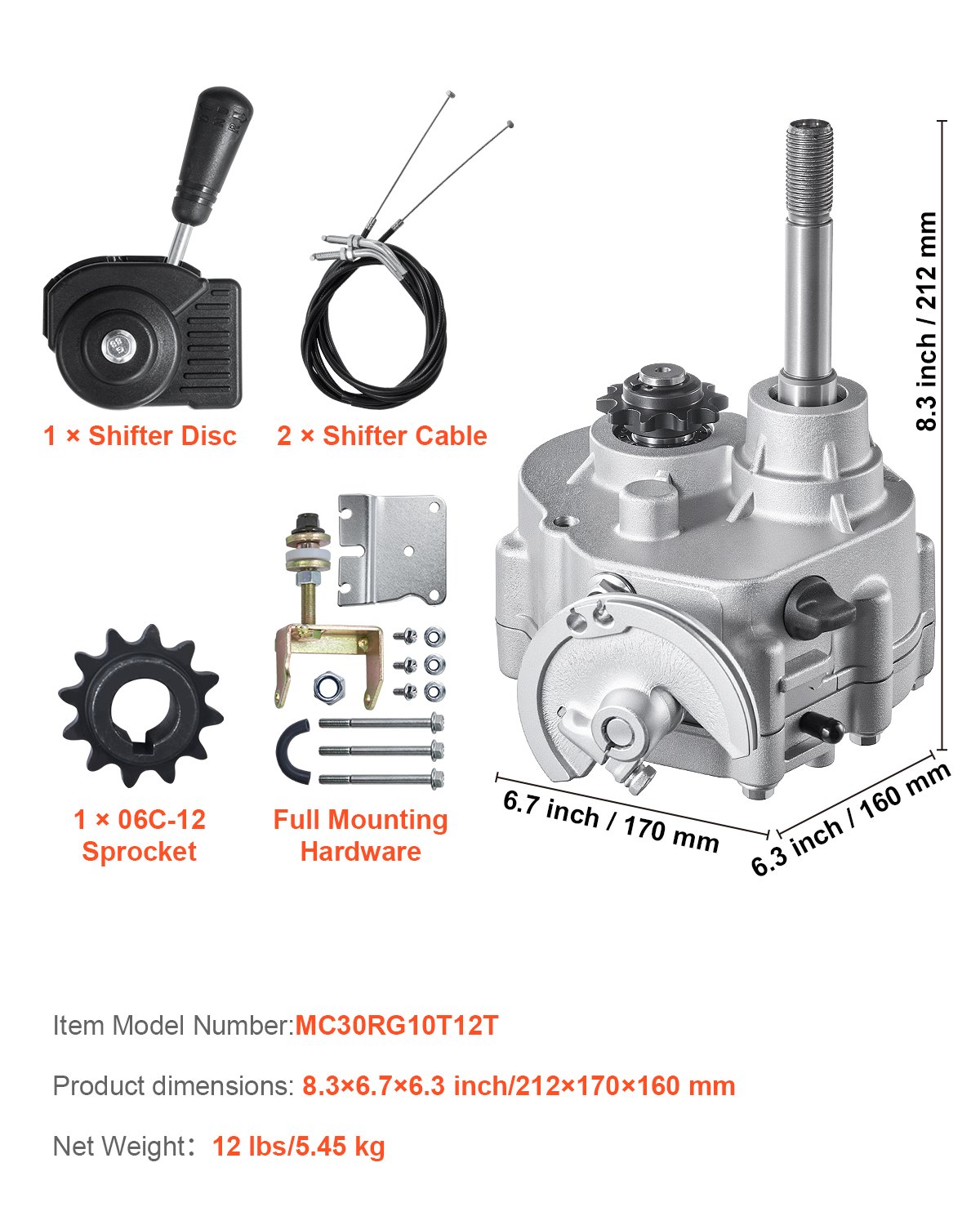 1 × Shifter Disc

2 × Shifter Cable

8.3 inch / 212 mm

1 × 06C-12 Sprocket

Full Mounting Hardware

6.7 inch / 170 mm

6.3 inch / 160 mm

Item Model Number:MC30RG10T12T

Product dimensions: 8.3×6.7×6.3 inch/212×170×160 mm

Net Weight： 12 lbs/5.45 kg