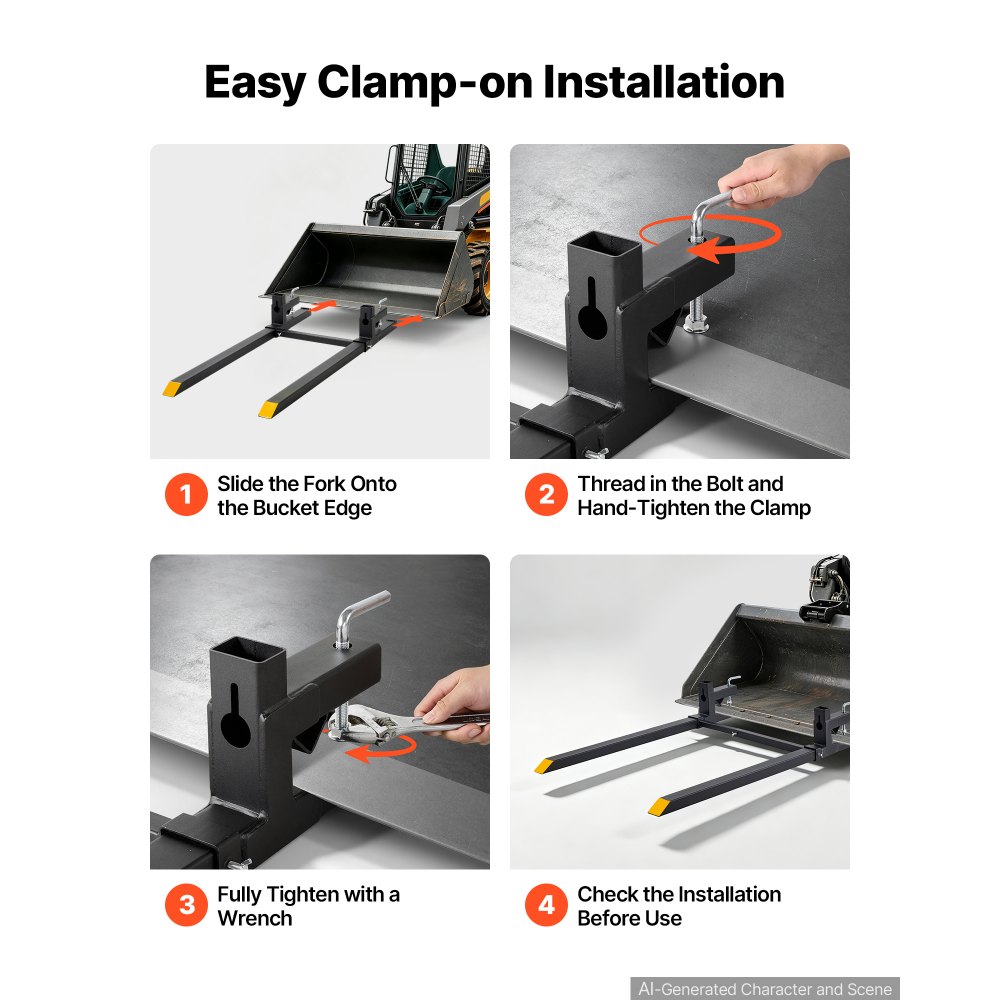 Easy Clamp-on Installation

1 Slide the Fork Onto the Bucket Edge

2 Thread in the Bolt and Hand-Tighten the Clamp

3 Fully Tighten with a Wrench

4 Check the Installation Before Use

AI-Generated Character and Scene