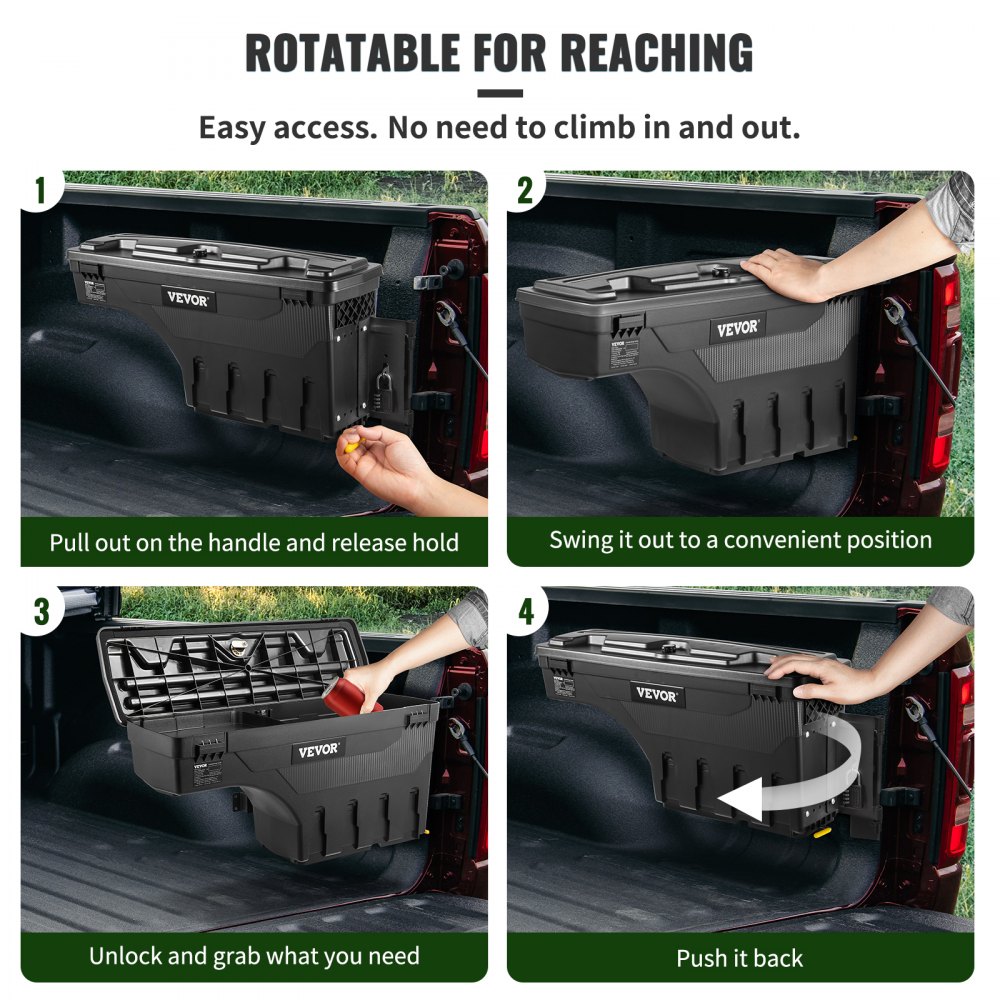 ROTATABLE FOR REACHING

Easy access. No need to climb in and out.

1

VEVOR

Pull out on the handle and release hold

2

VEVOR

Swing it out to a convenient position

3

VEVOR

Unlock and grab what you need

4

VEVOR

Push it back