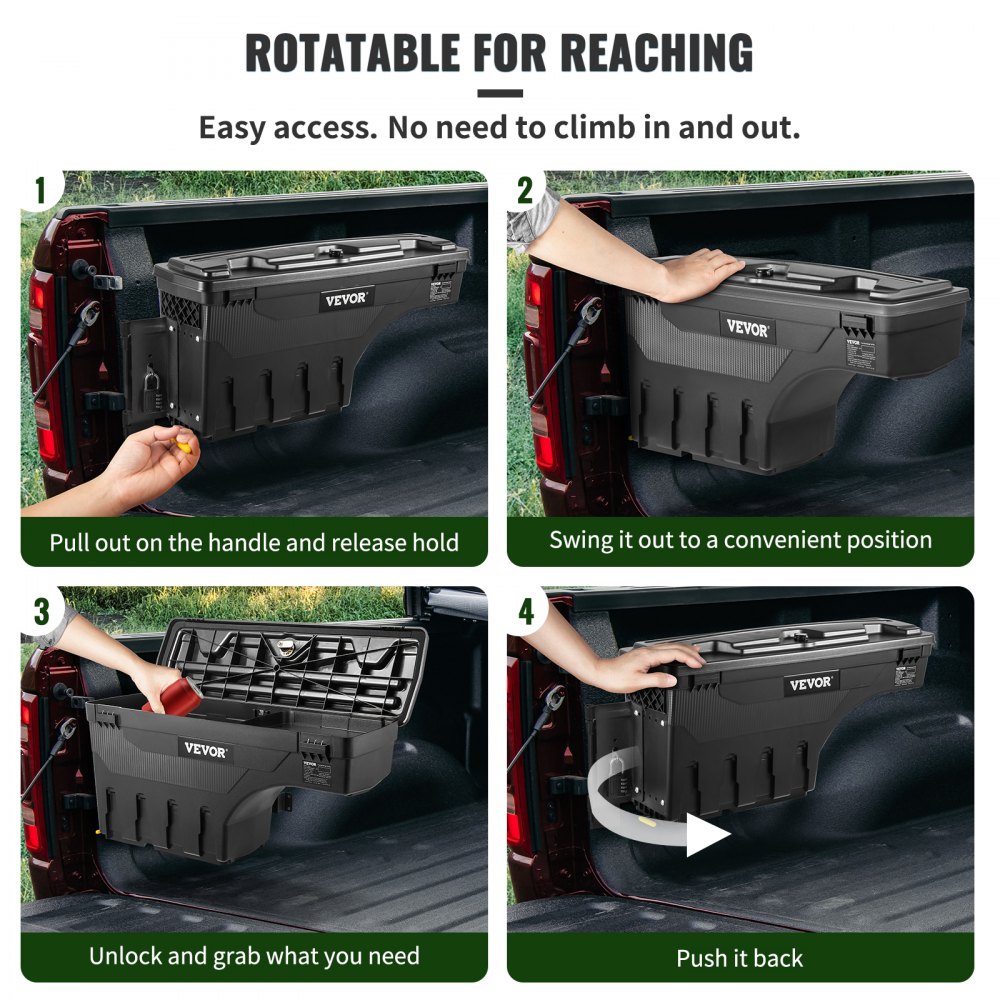 ROTATABLE FOR REACHING

Easy access. No need to climb in and out.

1

VEVOR

Pull out on the handle and release hold

2

VEVOR

Swing it out to a convenient position

3

VEVOR

Unlock and grab what you need

4

VEVOR

Push it back