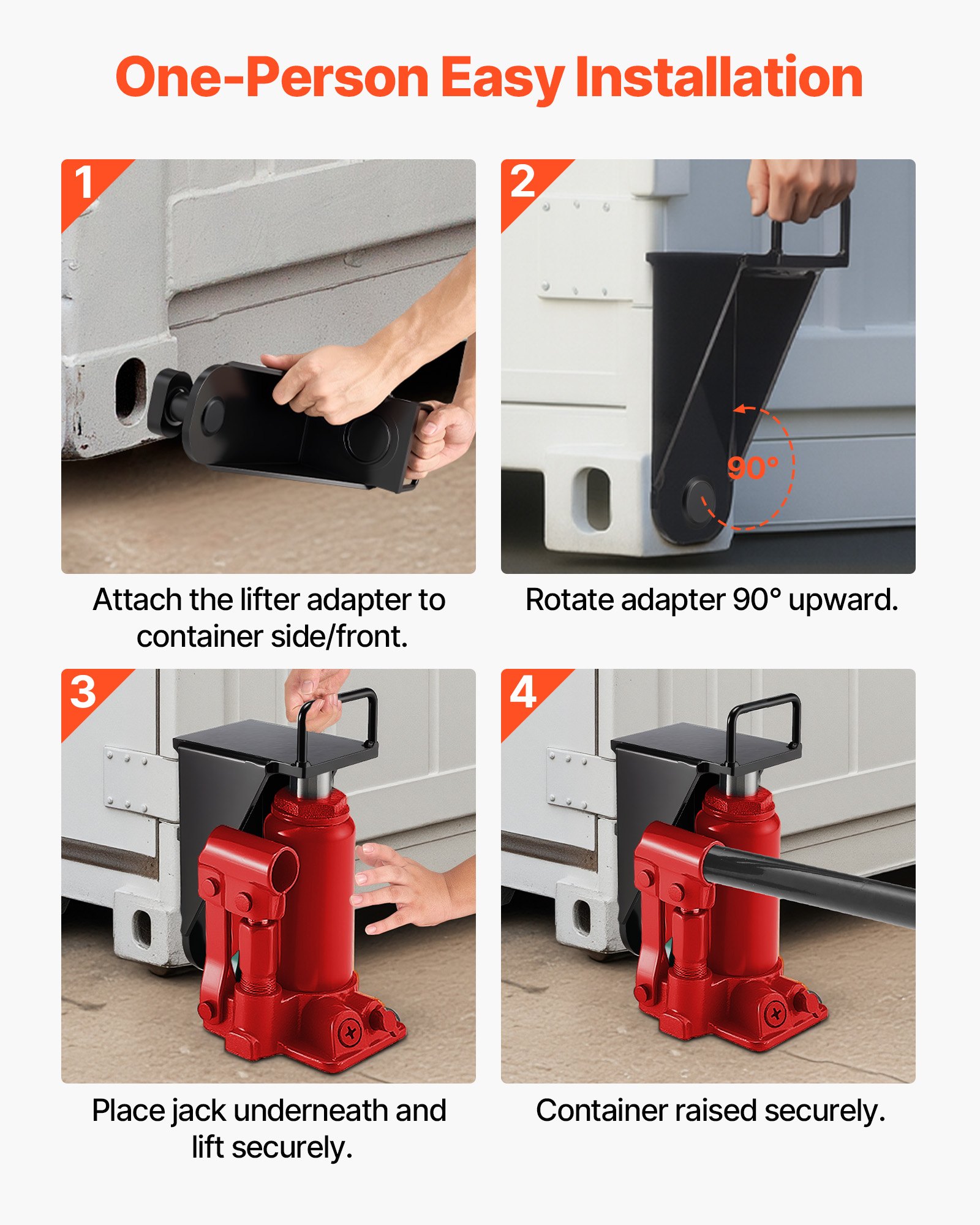 One-Person Easy Installation

1

Attach the lifter adapter to container side/front.

2

90°

Rotate adapter 90° upward.

3

Place jack underneath and lift securely.

4

Container raised securely.