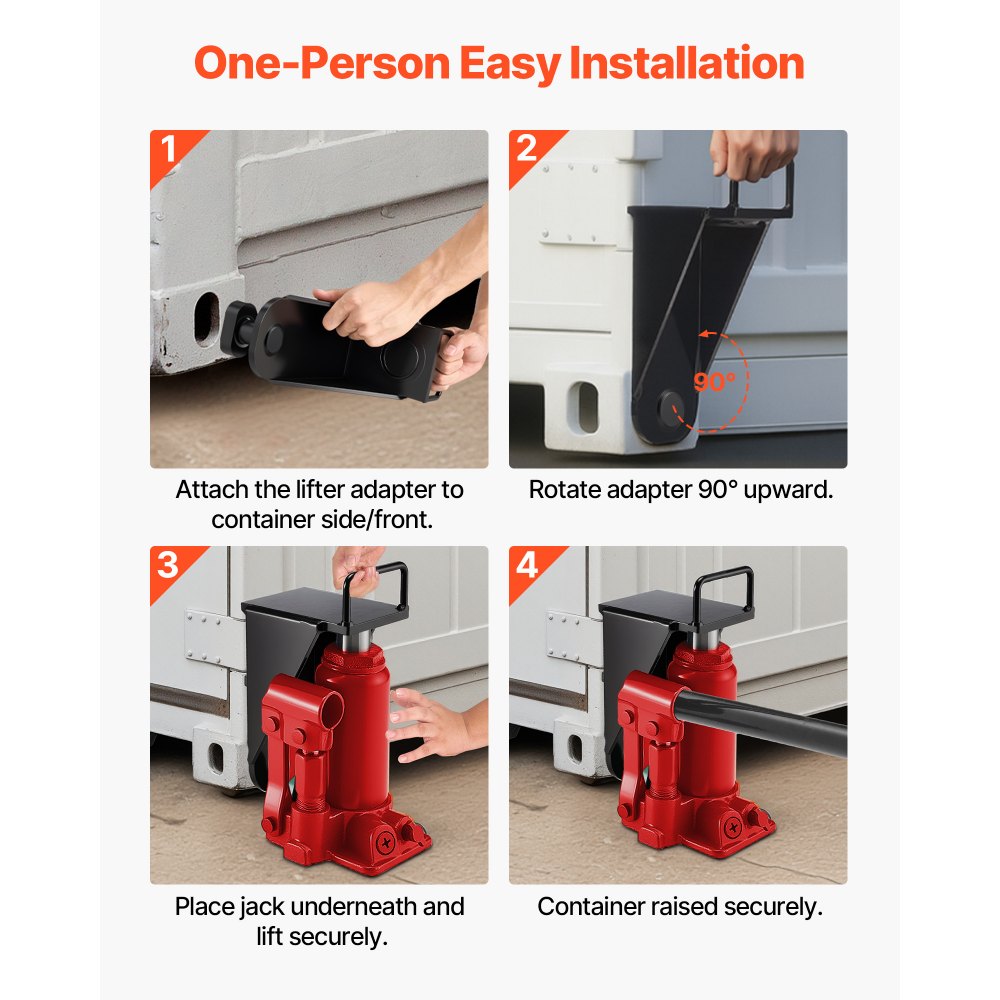 One-Person Easy Installation

1

Attach the lifter adapter to container side/front.

2

90°

Rotate adapter 90° upward.

3

Place jack underneath and lift securely.

4

Container raised securely.