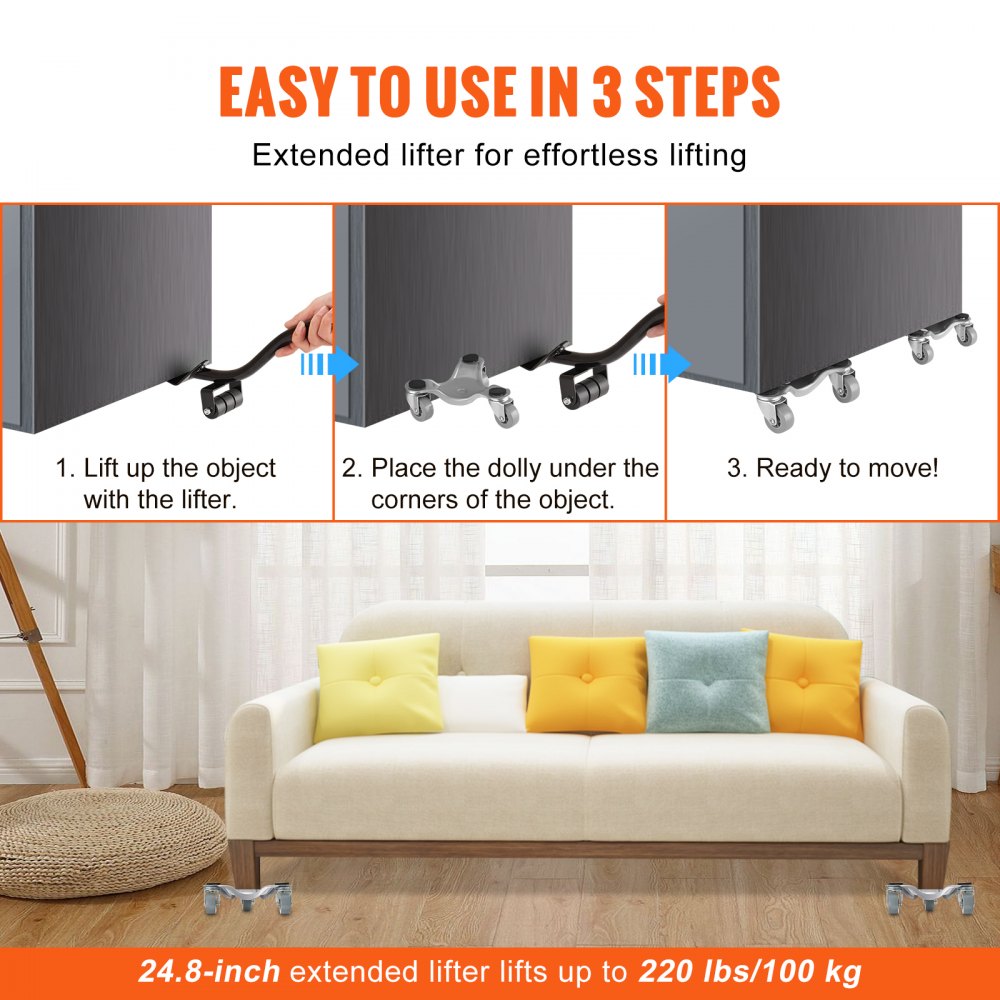 EASY TO USE IN 3 STEPS

Extended lifter for effortless lifting

1. Lift up the object with the lifter.

2. Place the dolly under the corners of the object.

3. Ready to move!

24.8-inch extended lifter lifts up to 220 lbs/100 kg