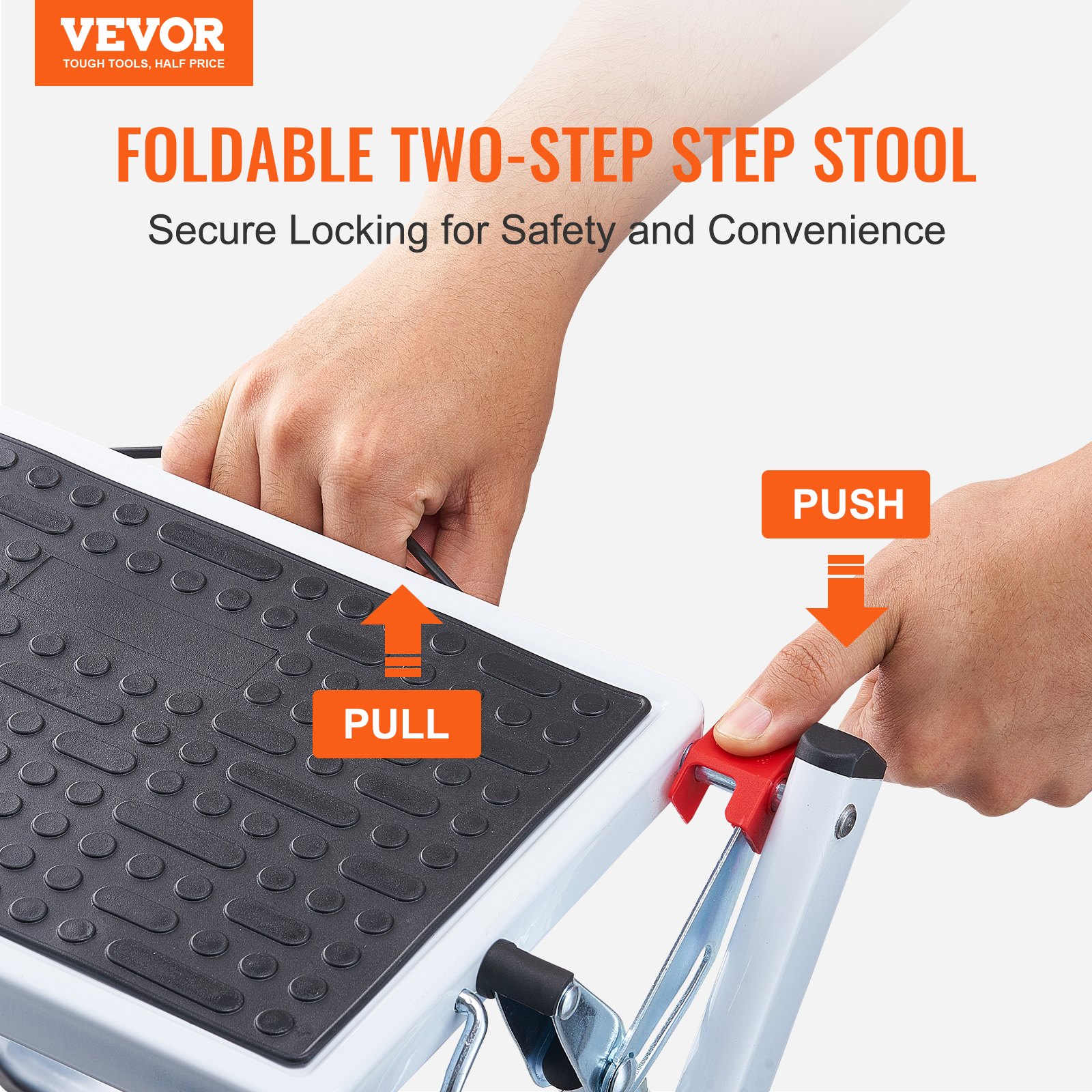 VEVOR
TOUGH TOOLS, HALF PRICE

FOLDABLE TWO-STEP STEP STOOL

Secure Locking for Safety and Convenience

PUSH

PULL