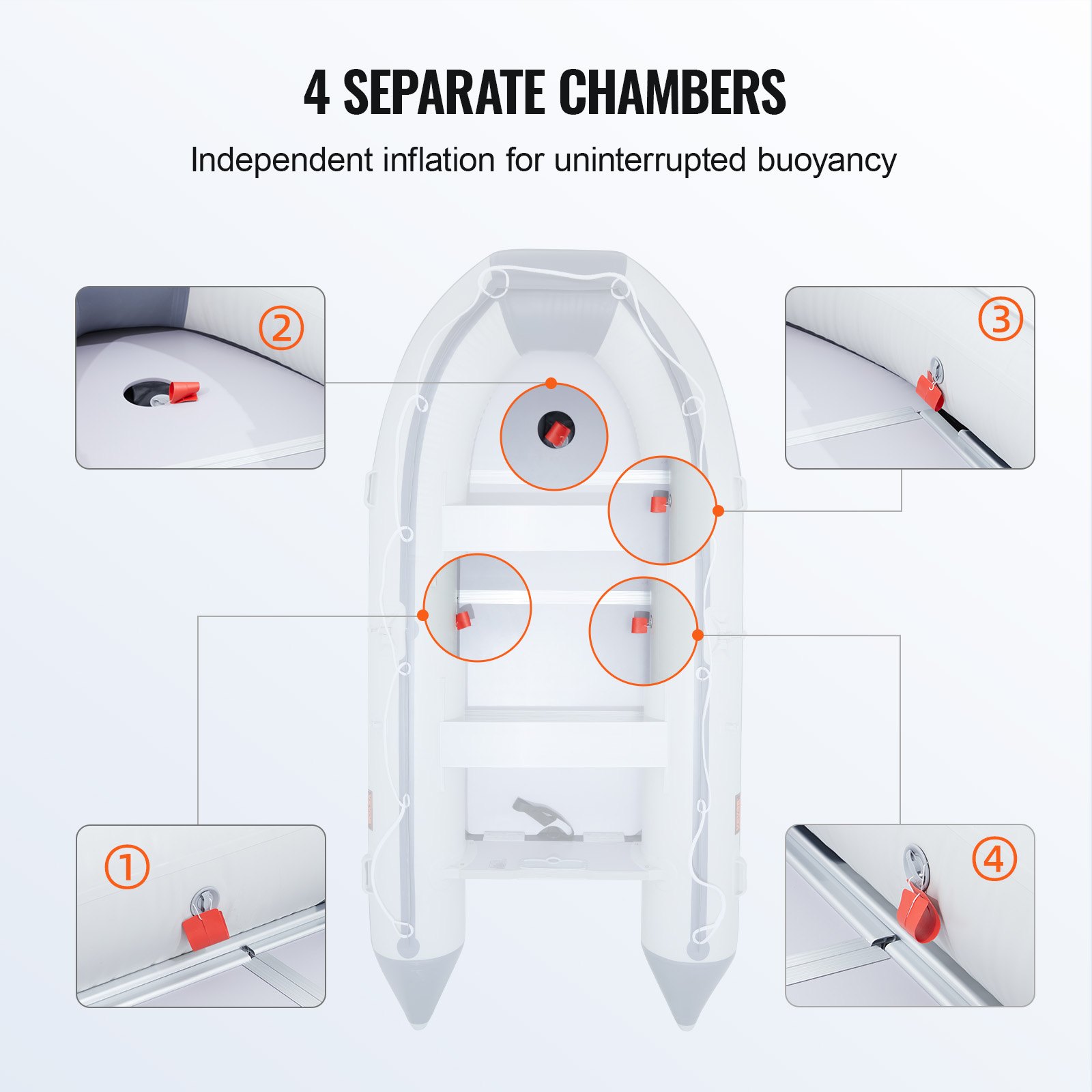 4 SEPARATE CHAMBERS

Independent inflation for uninterrupted buoyancy

②

③

①

④