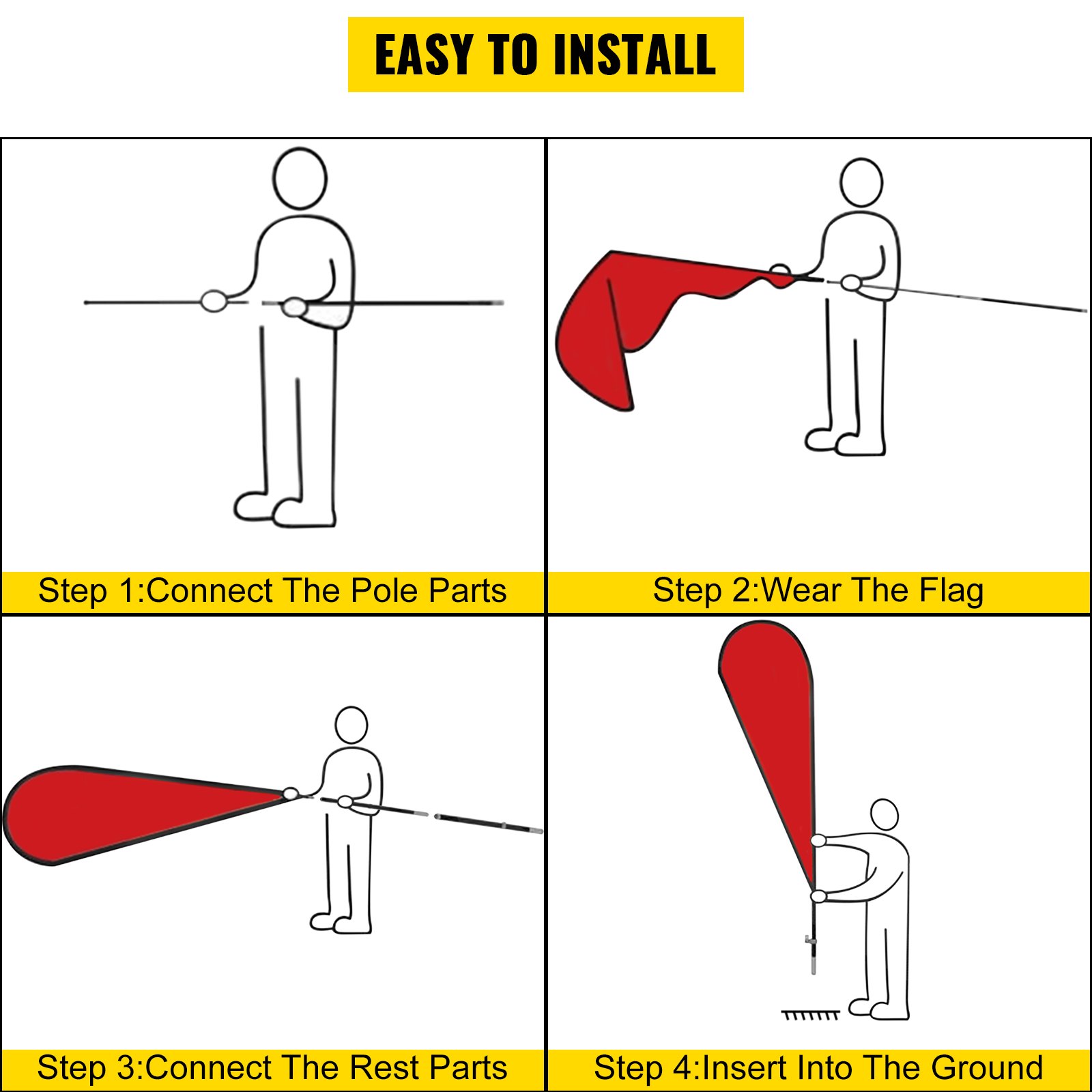 EASY TO INSTALL

Step 1:Connect The Pole Parts

Step 2:Wear The Flag

Step 3:Connect The Rest Parts

Step 4:Insert Into The Ground