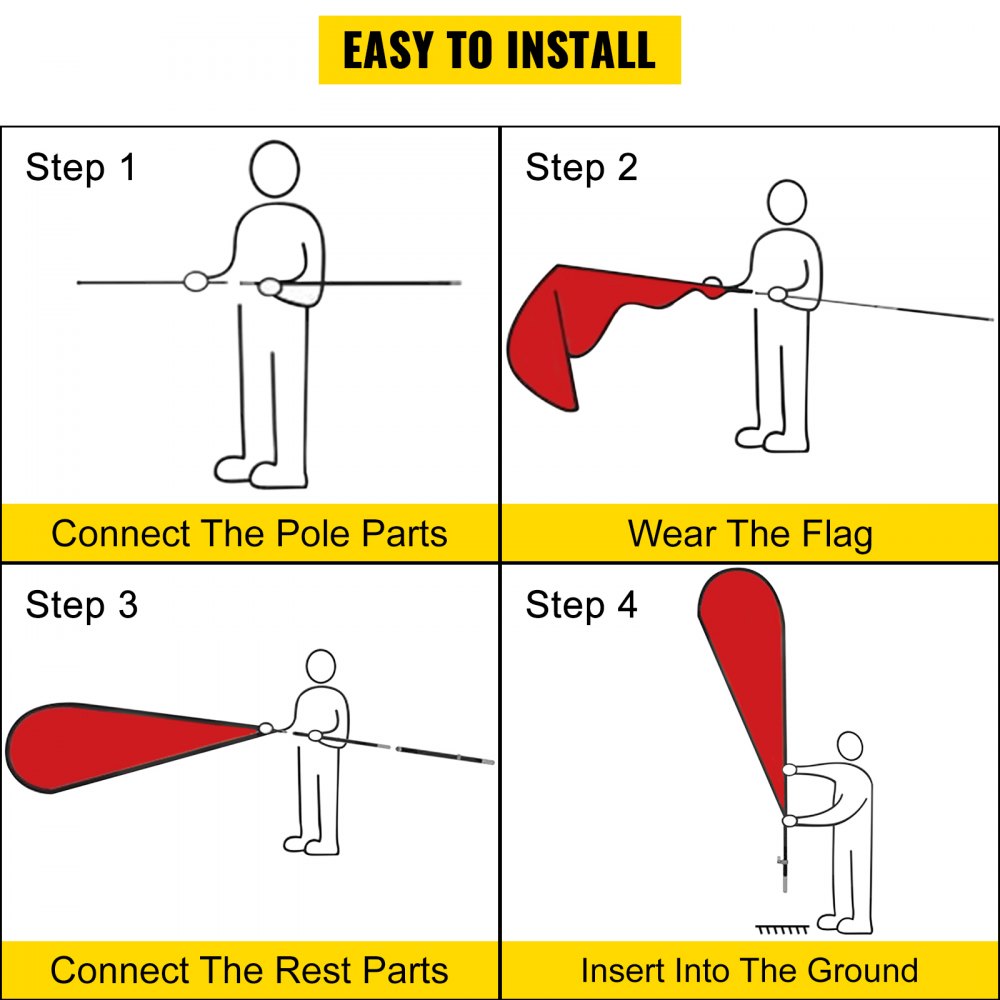 EASY TO INSTALL

Step 1

Connect The Pole Parts

Step 2

Wear The Flag

Step 3

Connect The Rest Parts

Step 4

Insert Into The Ground