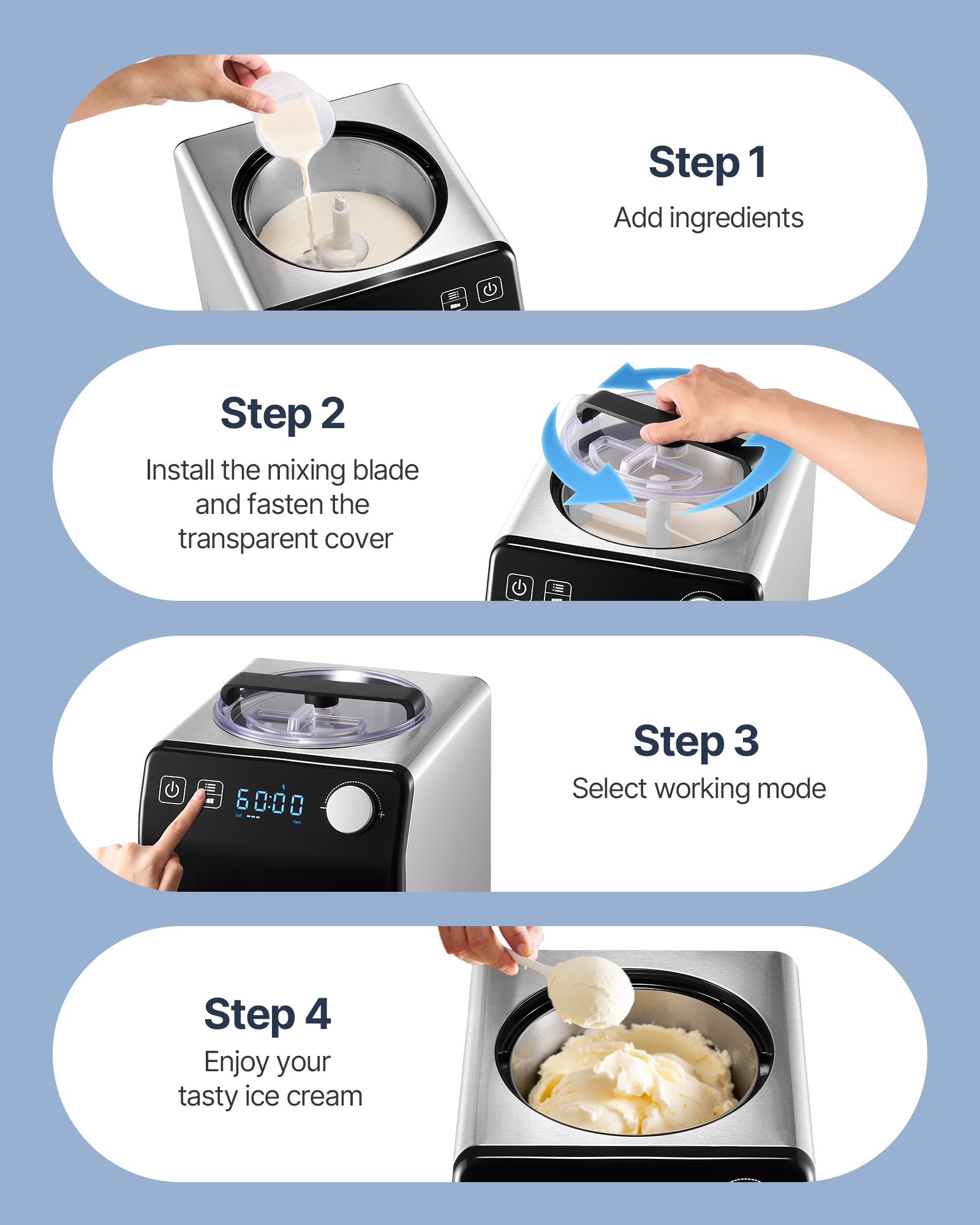 Step 1
Add ingredients

Step 2
Install the mixing blade and fasten the transparent cover

60:00
Soft
Hard

Step 3
Select working mode

Step 4
Enjoy your tasty ice cream