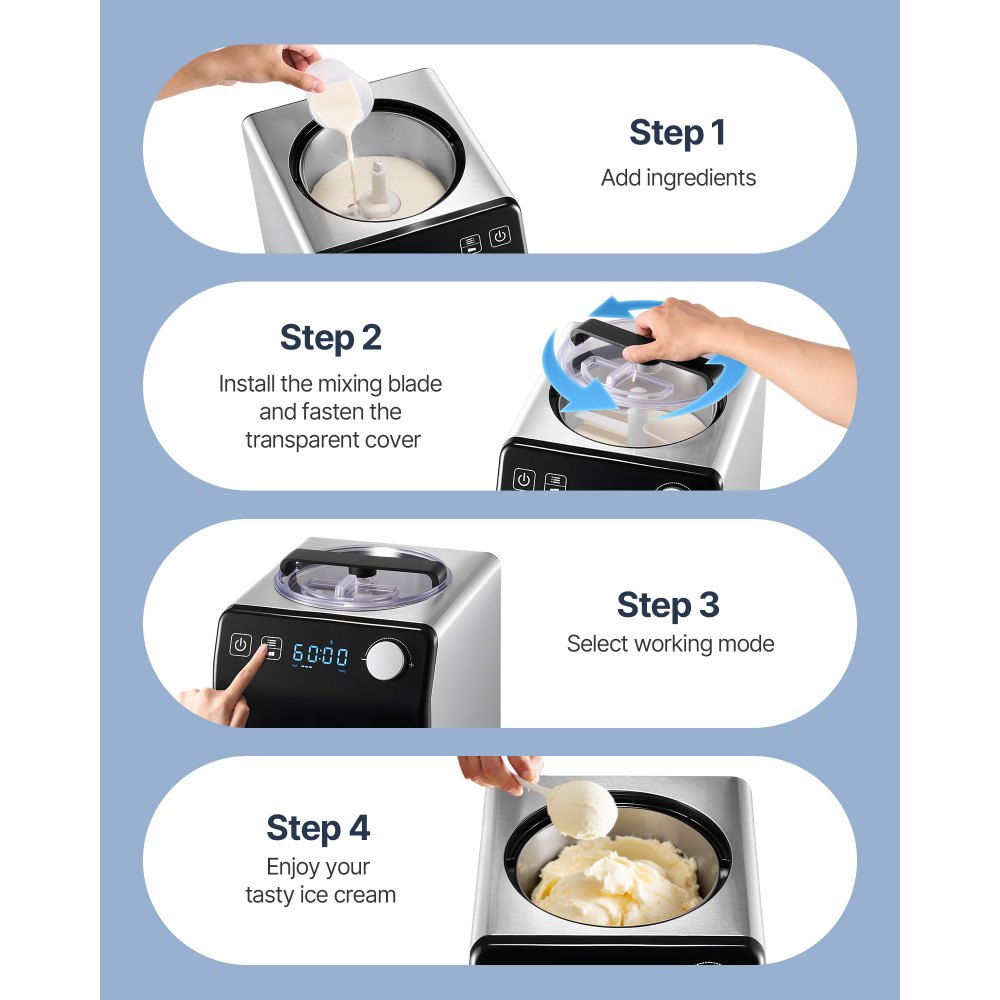 Step 1
Add ingredients

Step 2
Install the mixing blade and fasten the transparent cover

60:00

Step 3
Select working mode

Step 4
Enjoy your tasty ice cream