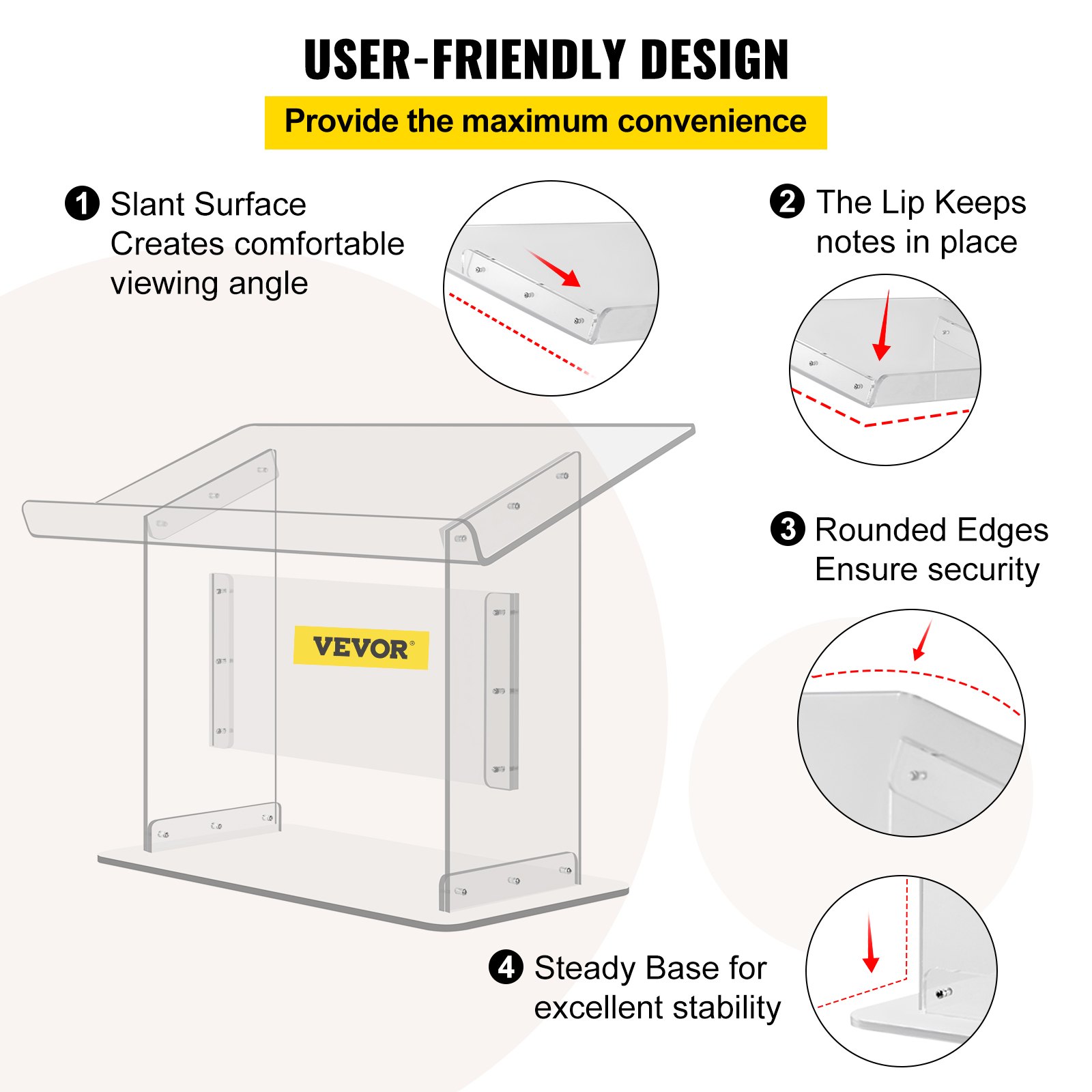 USER-FRIENDLY DESIGN

Provide the maximum convenience

1 Slant Surface
Creates comfortable viewing angle

2 The Lip Keeps notes in place

3 Rounded Edges
Ensure security

VEVOR®

4 Steady Base for excellent stability