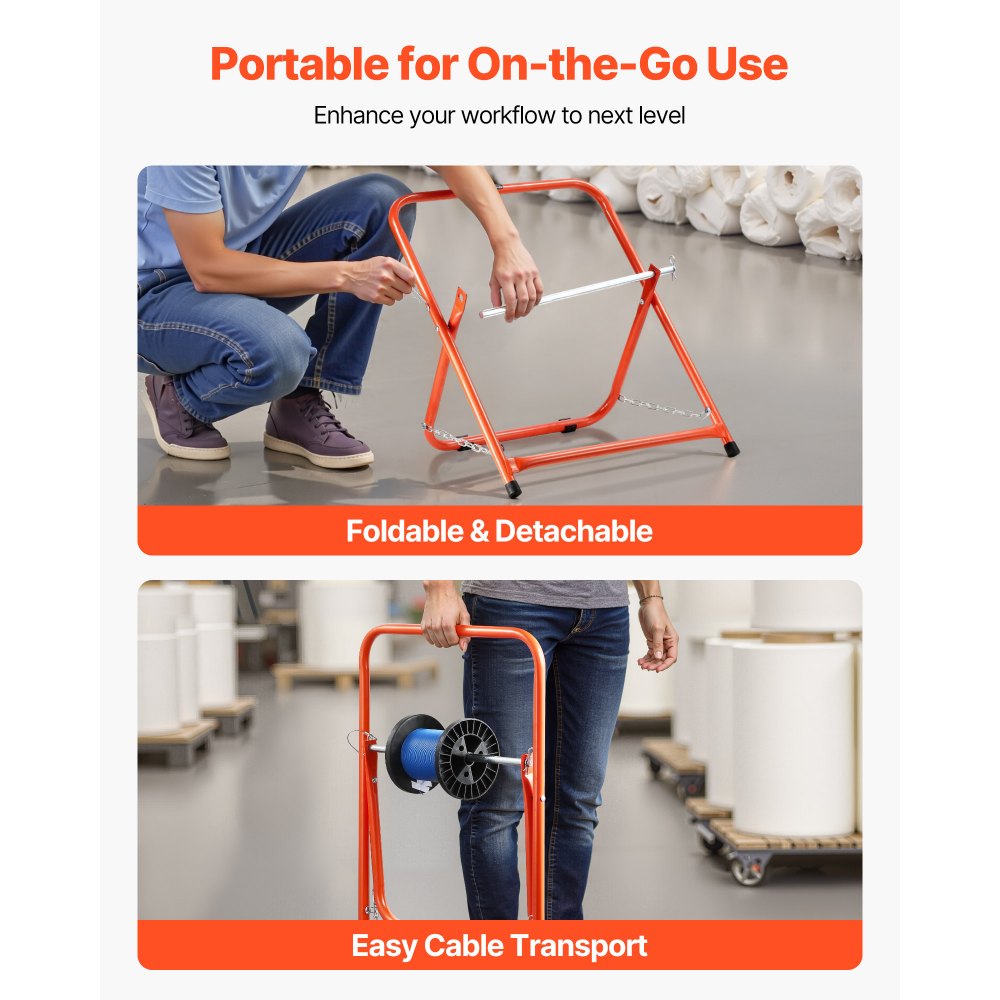 Portable for On-the-Go Use

Enhance your workflow to next level

Foldable & Detachable

Easy Cable Transport