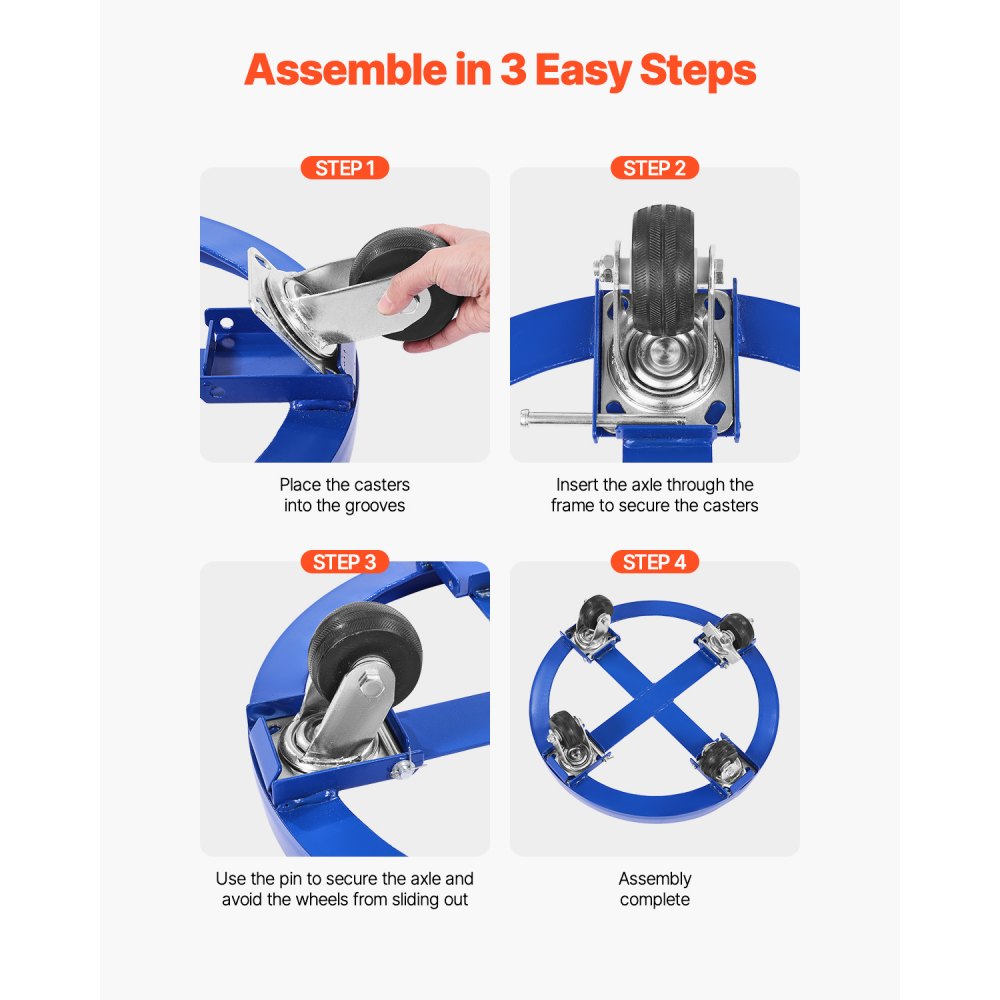 Assemble in 3 Easy Steps

STEP 1

Place the casters into the grooves

STEP 2

Insert the axle through the frame to secure the casters

STEP 3

Use the pin to secure the axle and avoid the wheels from sliding out

STEP 4

Assembly complete