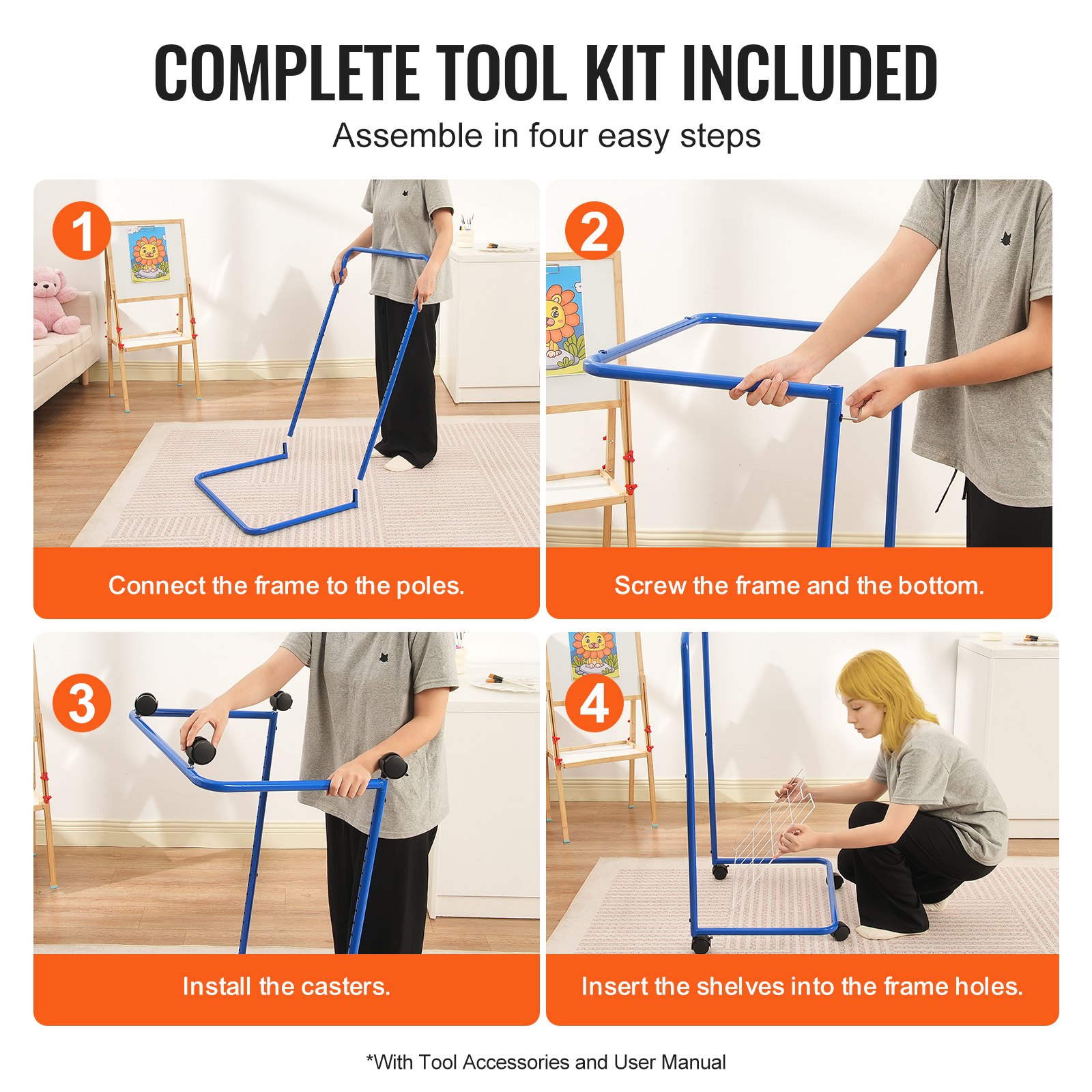 COMPLETE TOOL KIT INCLUDED

Assemble in four easy steps

1

Connect the frame to the poles.

2

Screw the frame and the bottom.

3

Install the casters.

4

Insert the shelves into the frame holes.

*With Tool Accessories and User Manual