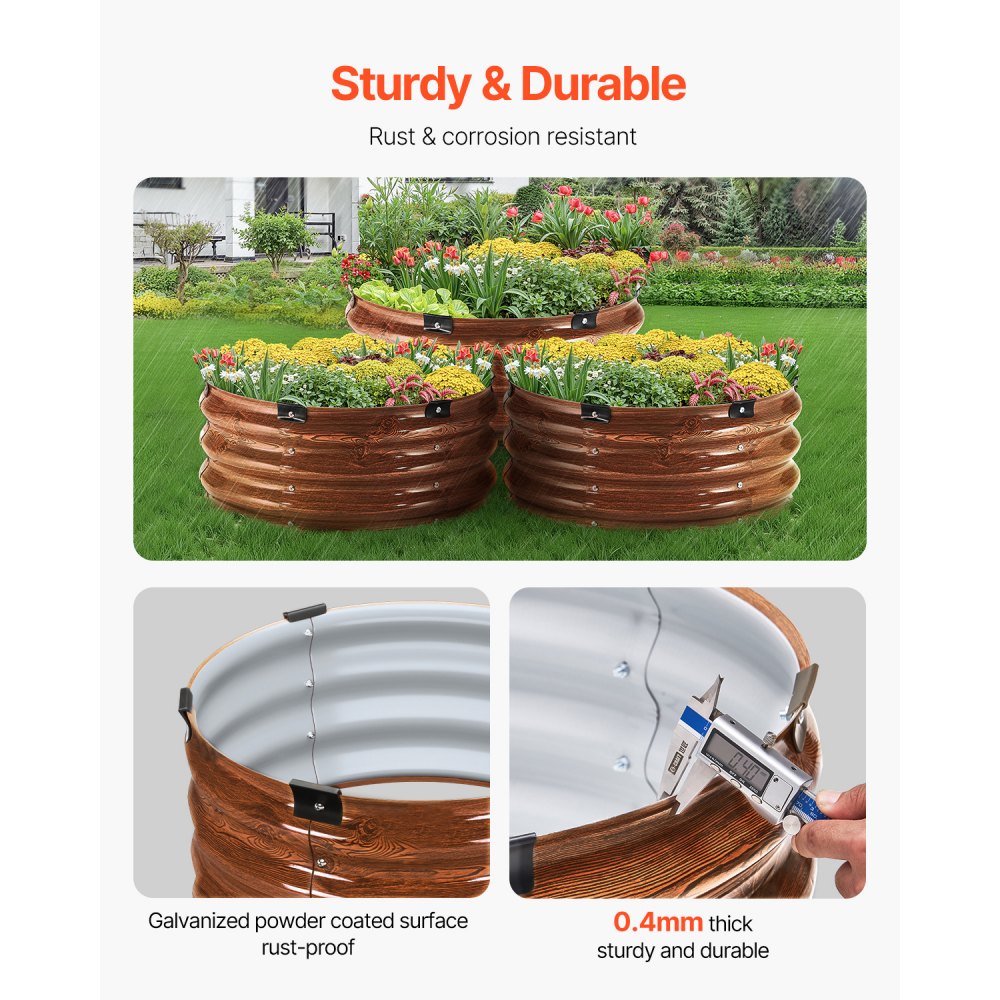 Sturdy & Durable
Rust & corrosion resistant

0.40

Galvanized powder coated surface rust-proof

0.4mm thick sturdy and durable