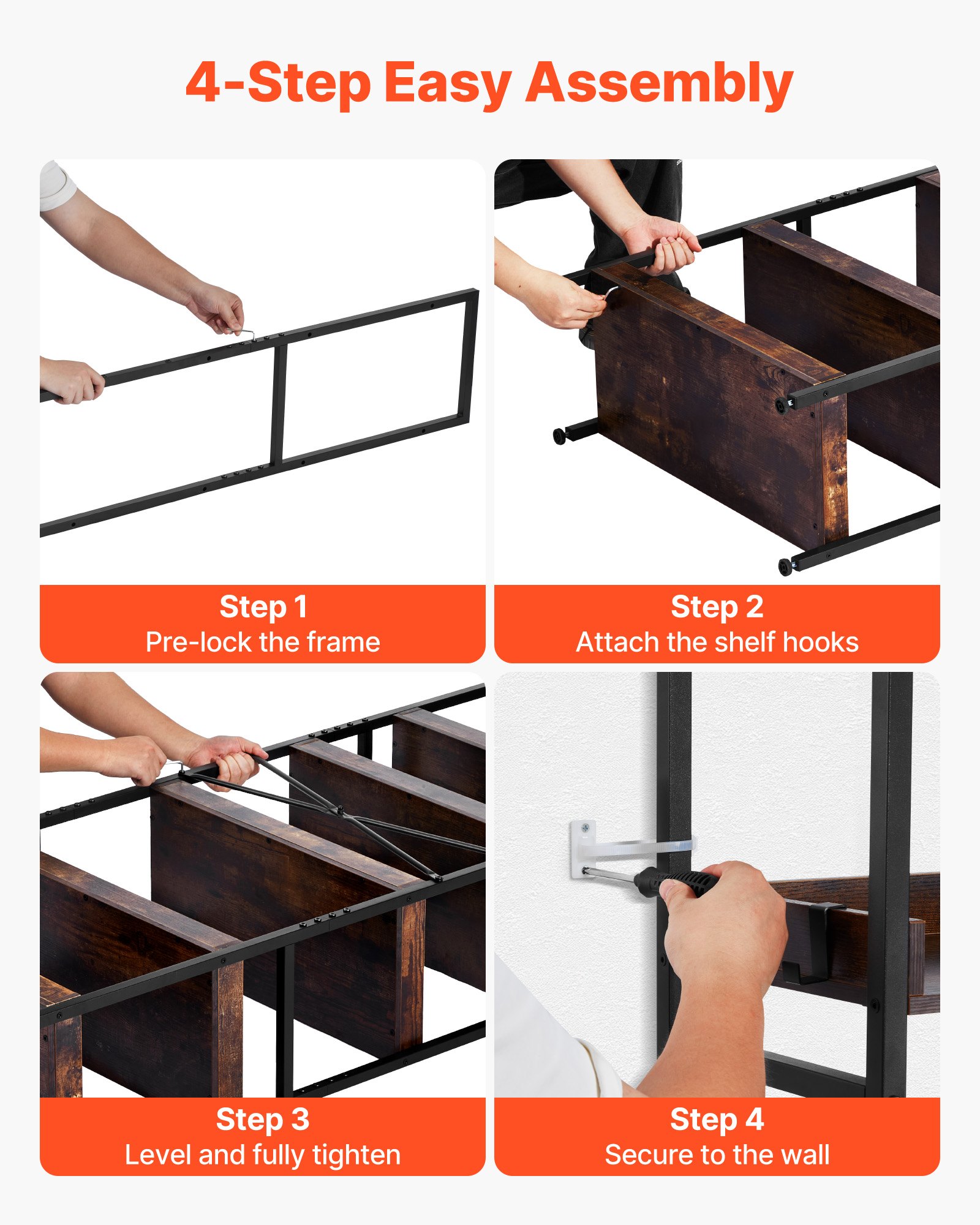 4-Step Easy Assembly

Step 1
Pre-lock the frame

Step 2
Attach the shelf hooks

Step 3
Level and fully tighten

Step 4
Secure to the wall