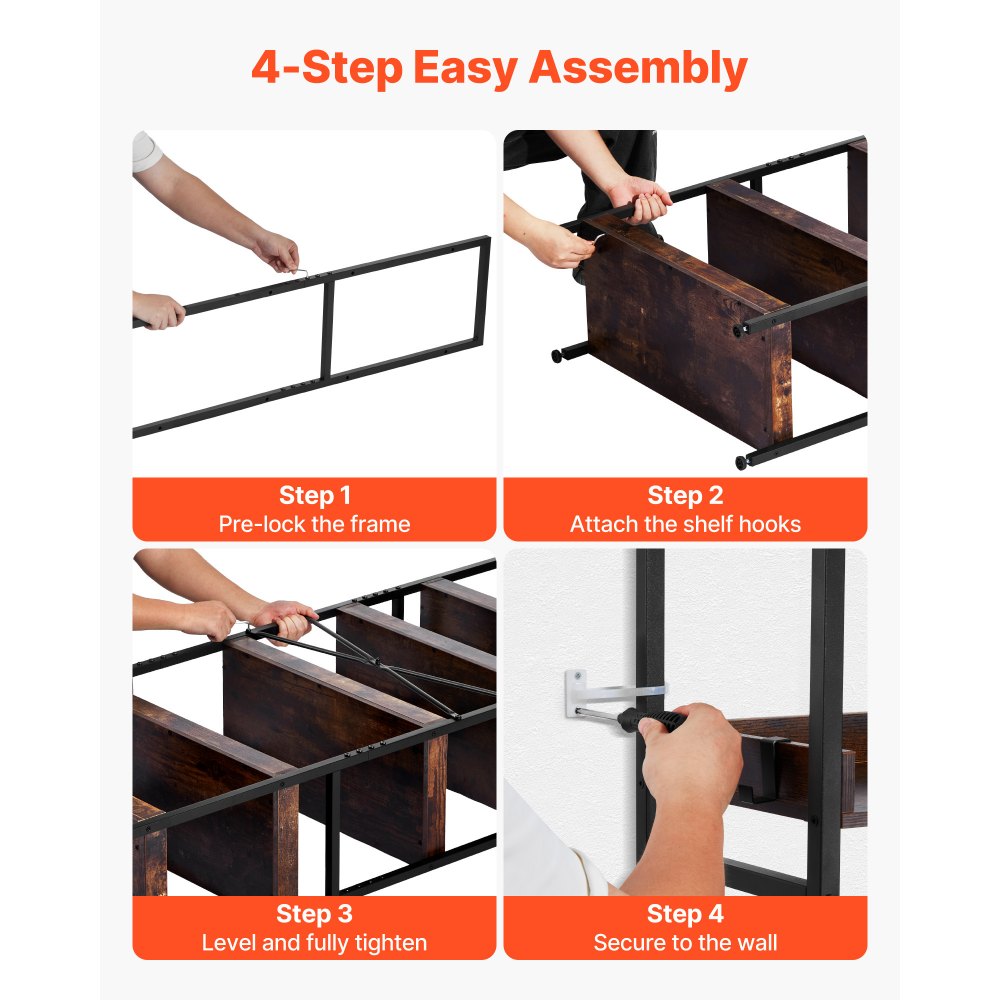 4-Step Easy Assembly

Step 1
Pre-lock the frame

Step 2
Attach the shelf hooks

Step 3
Level and fully tighten

Step 4
Secure to the wall