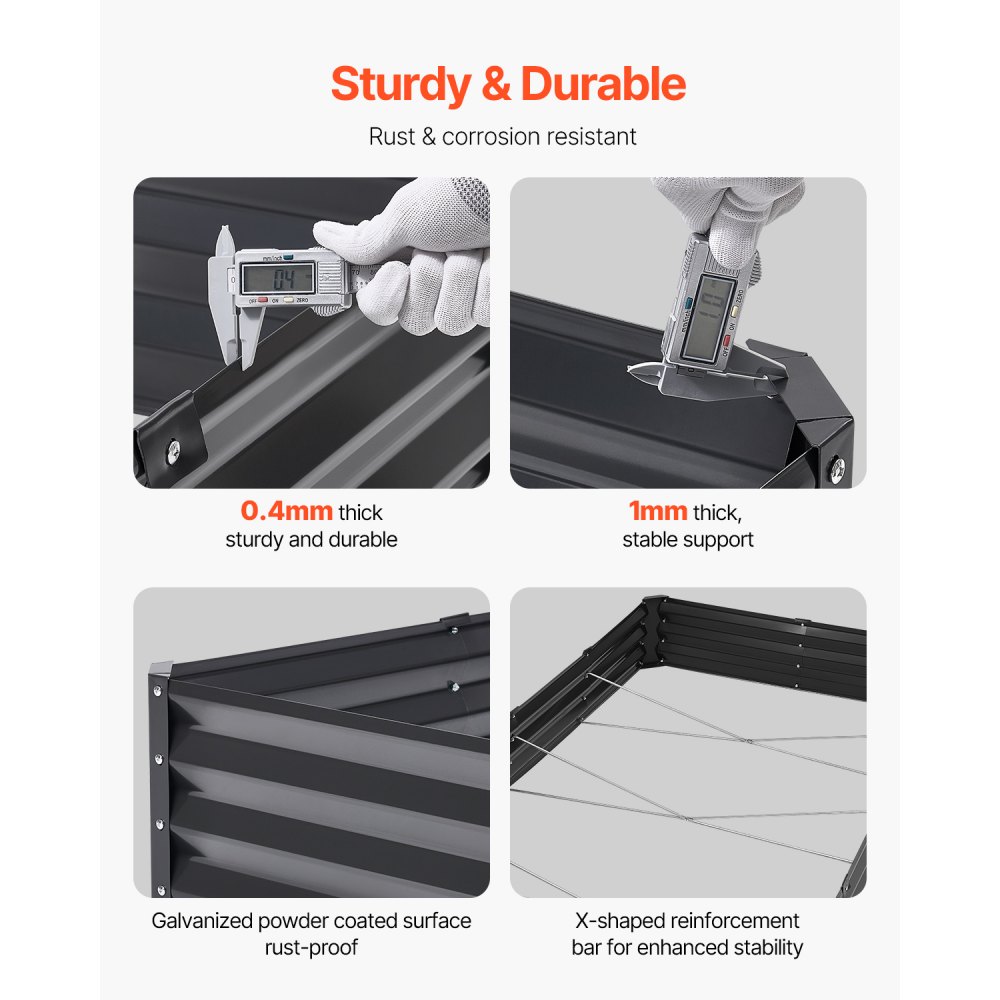 Sturdy & Durable

Rust & corrosion resistant

mm/inch
0.4
OFF ON ZERO

0.4mm thick
sturdy and durable

1mm thick,
stable support

Galvanized powder coated surface
rust-proof

X-shaped reinforcement
bar for enhanced stability