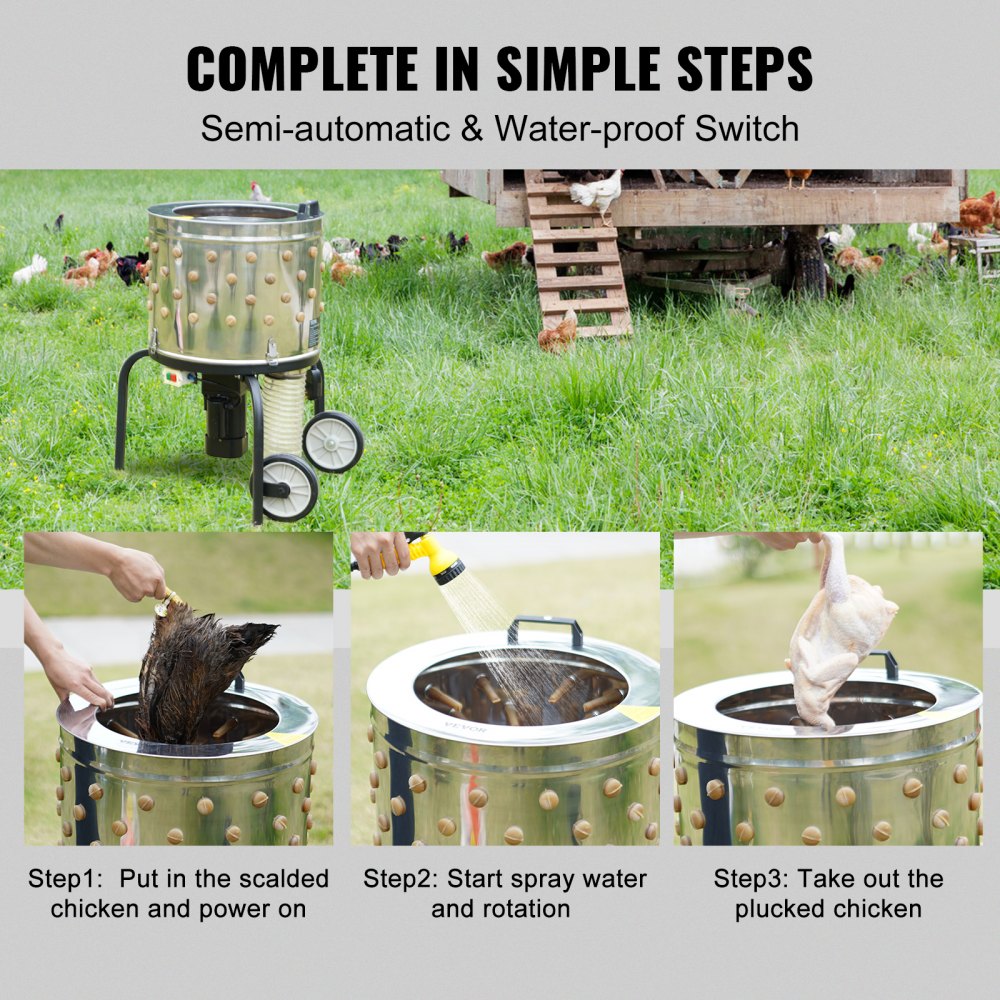 COMPLETE IN SIMPLE STEPS
Semi-automatic & Water-proof Switch

VEVOR

Step1: Put in the scalded chicken and power on

Step2: Start spray water and rotation

Step3: Take out the plucked chicken