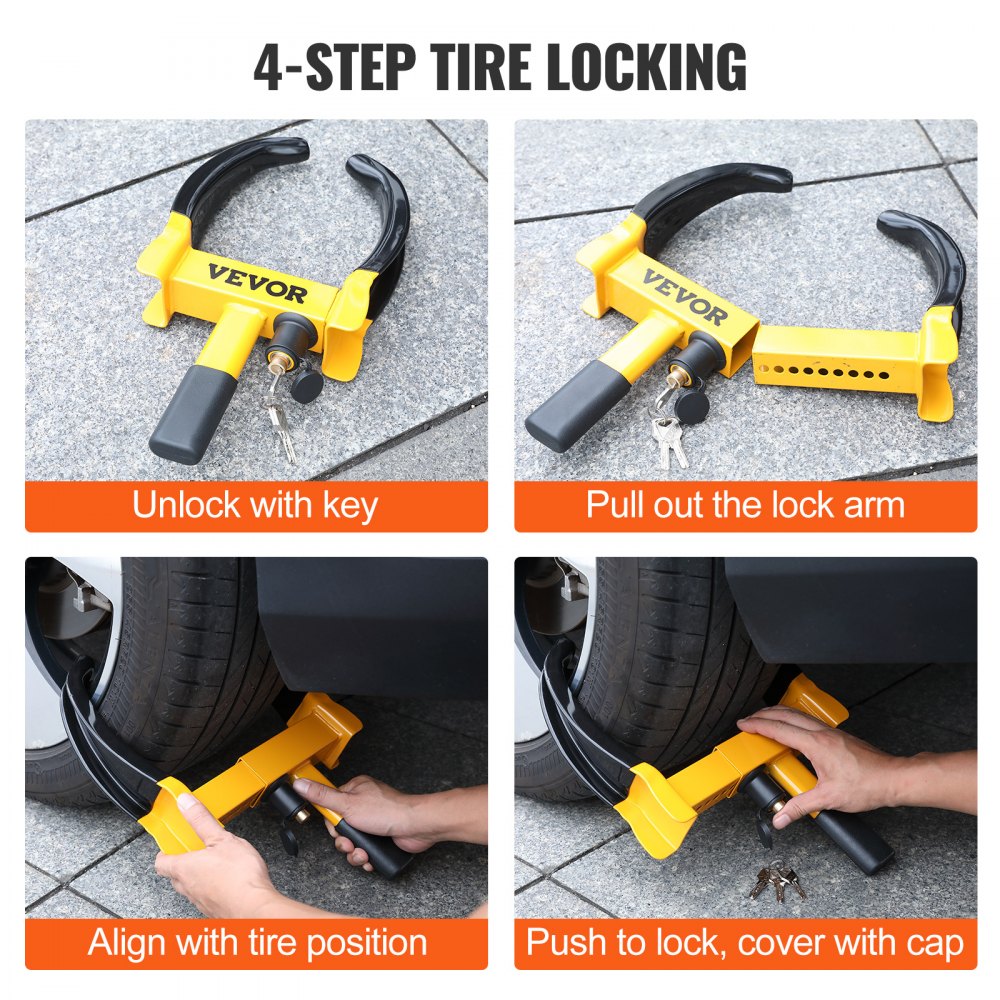 4-STEP TIRE LOCKING

VEVOR

Unlock with key

VEVOR

Pull out the lock arm

Align with tire position

Push to lock, cover with cap