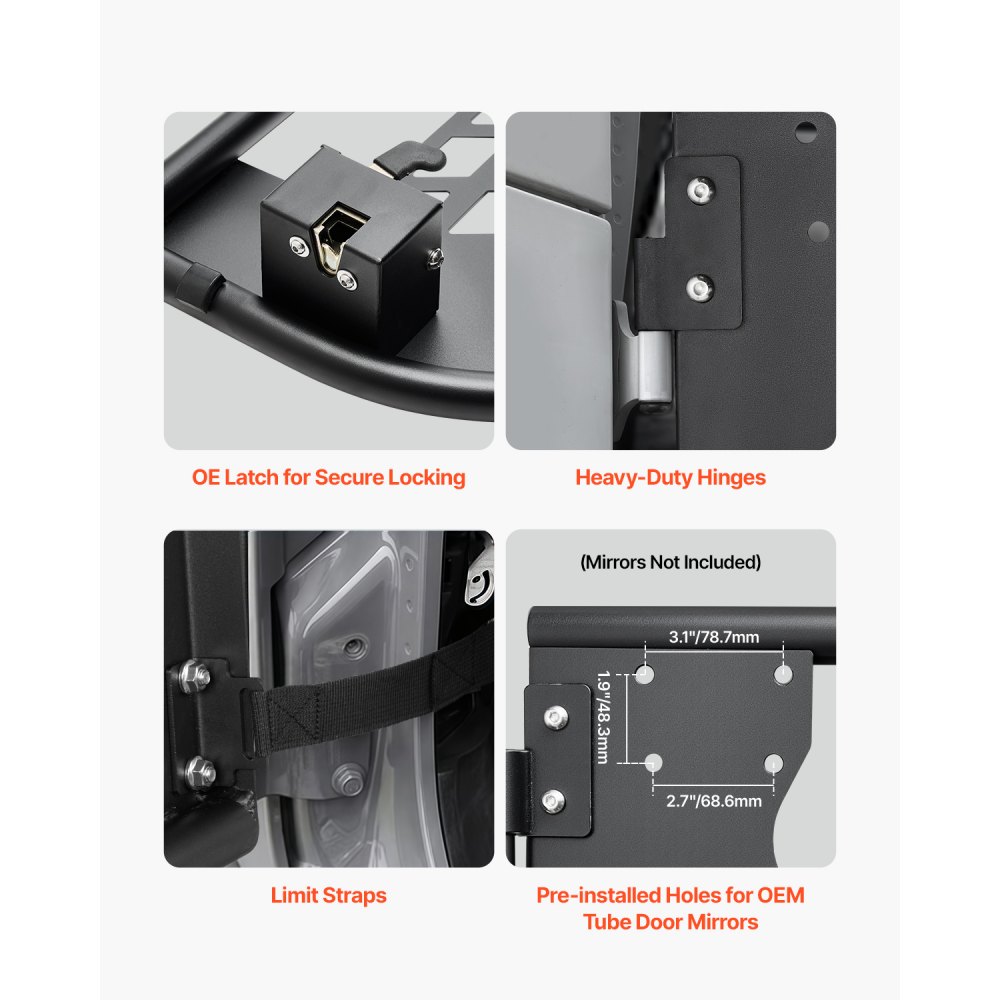 OE Latch for Secure Locking

Heavy-Duty Hinges

Limit Straps

(Mirrors Not Included)

3.1"/78.7mm

1.9"/48.3mm

2.7"/68.6mm

Pre-installed Holes for OEM Tube Door Mirrors