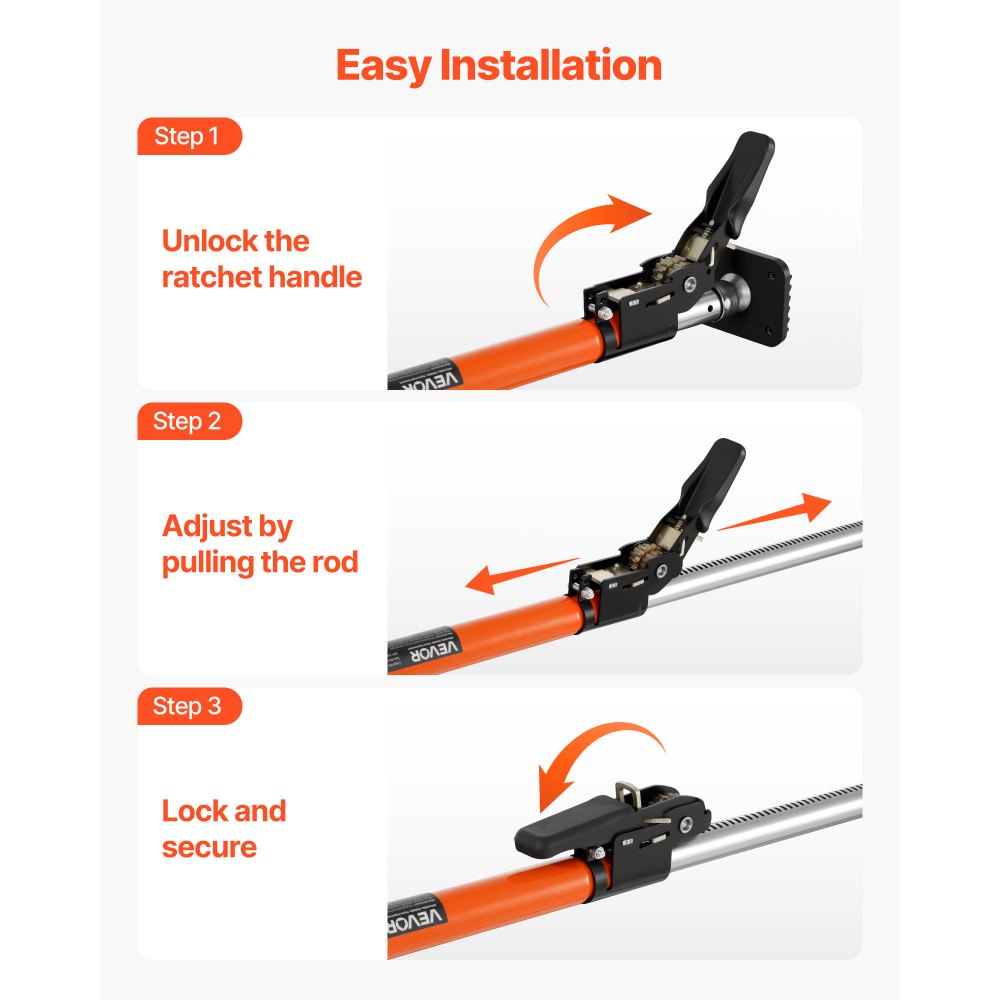 Easy Installation

Step 1

Unlock the ratchet handle

VEVOR

Step 2

Adjust by pulling the rod

VEVOR

Step 3

Lock and secure

VEVOR