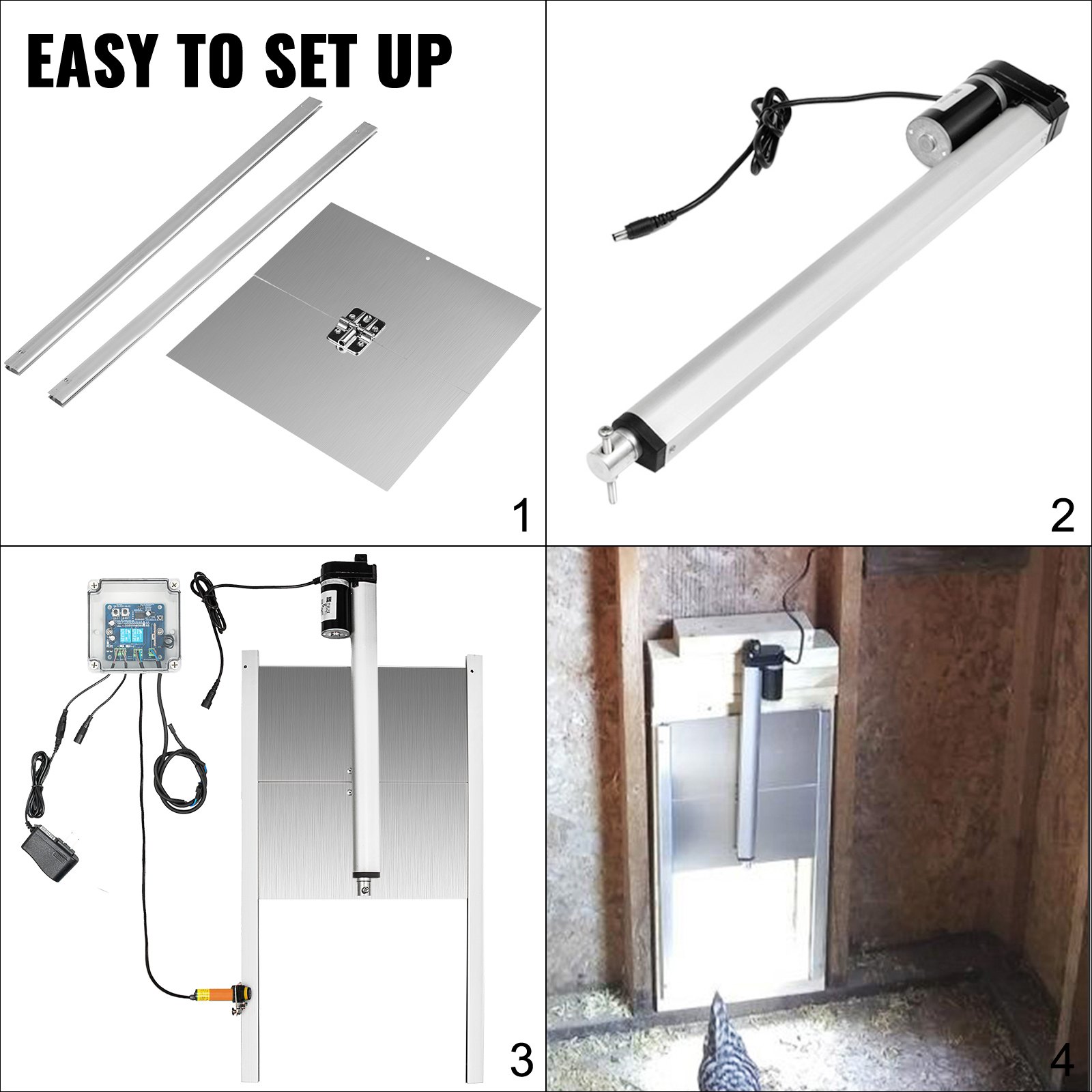 EASY TO SET UP

1

2

3

4