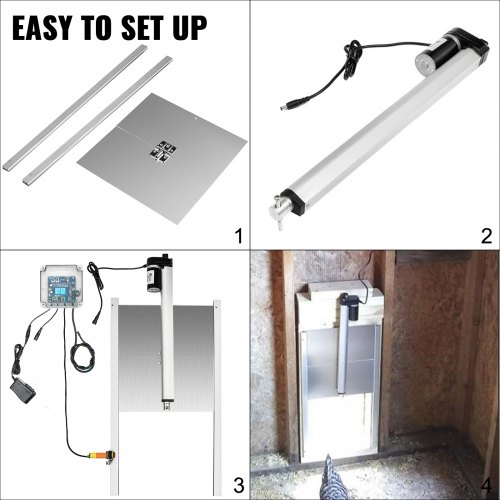 EASY TO SET UP

1

2

3

4