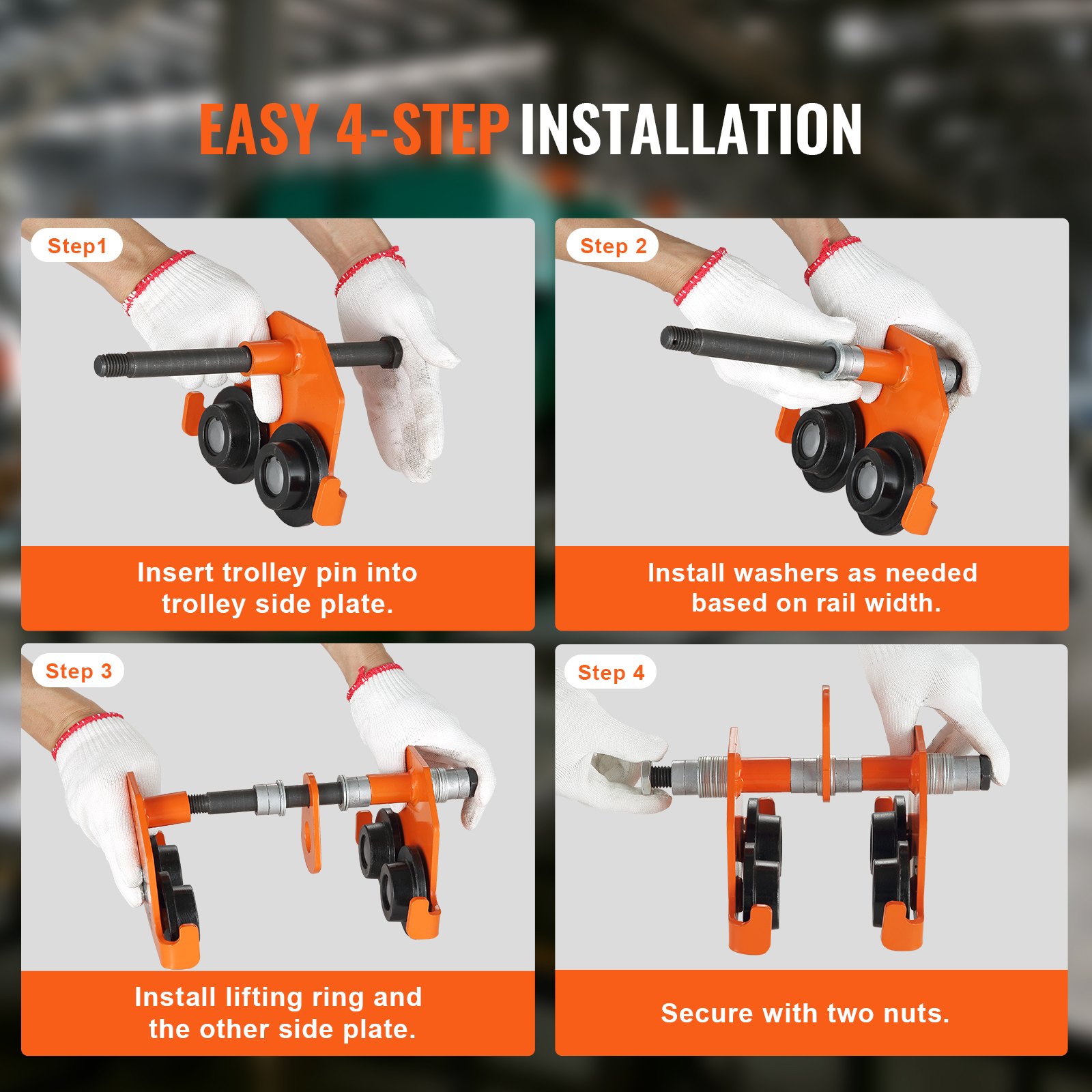 EASY 4-STEP INSTALLATION

Step1

Insert trolley pin into trolley side plate.

Step 2

Install washers as needed based on rail width.

Step 3

Install lifting ring and the other side plate.

Step 4

Secure with two nuts.