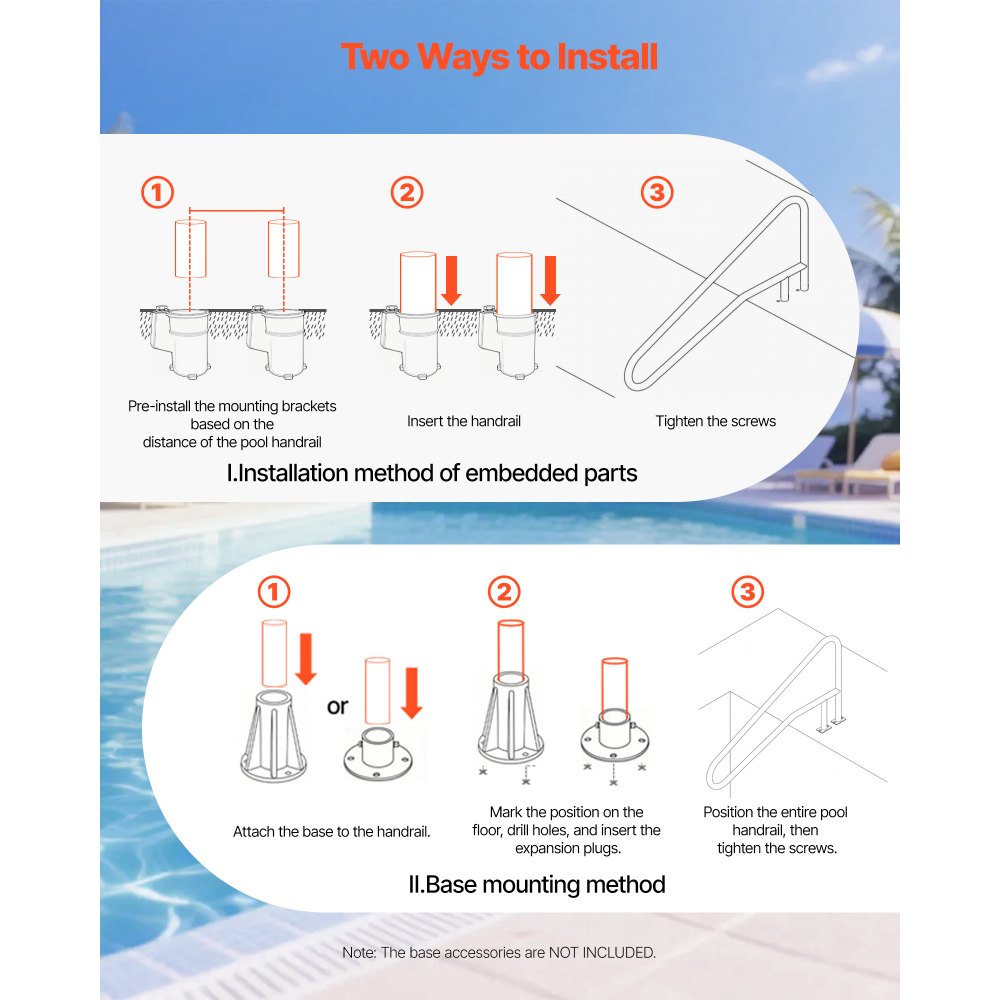 Two Ways to Install

①

Pre-install the mounting brackets based on the distance of the pool handrail

②

Insert the handrail

③

Tighten the screws

I.Installation method of embedded parts

①

or

Attach the base to the handrail.

②

Mark the position on the floor, drill holes, and insert the expansion plugs.

③

Position the entire pool handrail, then tighten the screws.

II.Base mounting method

Note: The base accessories are NOT INCLUDED.