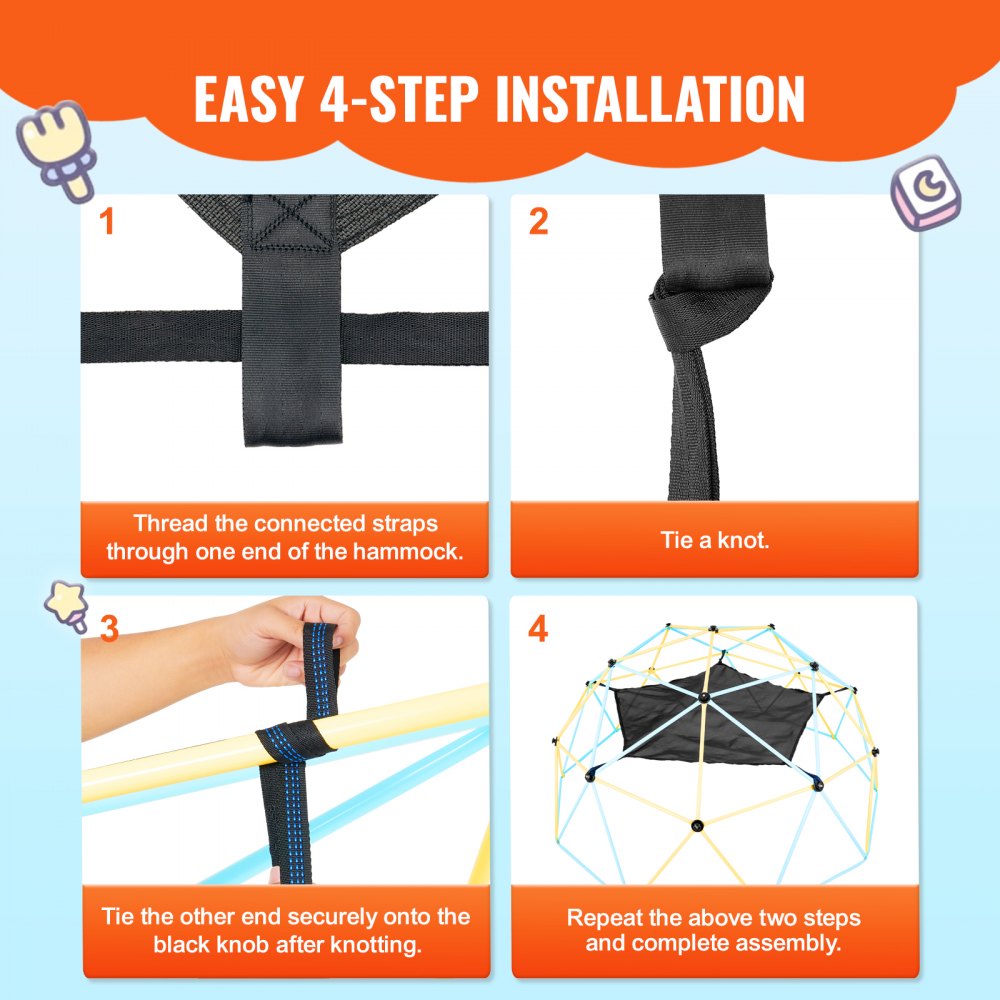 EASY 4-STEP INSTALLATION

1

Thread the connected straps through one end of the hammock.

2

Tie a knot.

3

Tie the other end securely onto the black knob after knotting.

4

Repeat the above two steps and complete assembly.