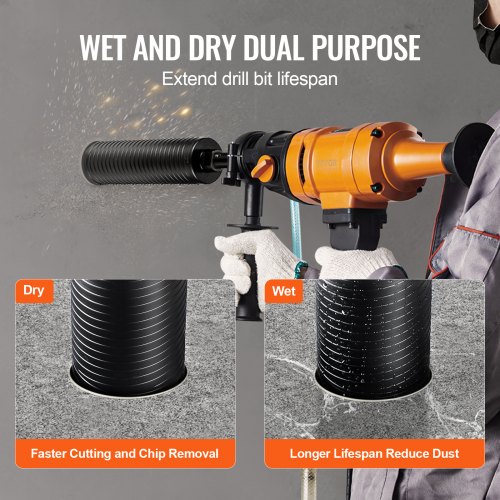 WET AND DRY DUAL PURPOSE

Extend drill bit lifespan

Dry

Faster Cutting and Chip Removal

Wet

Longer Lifespan Reduce Dust